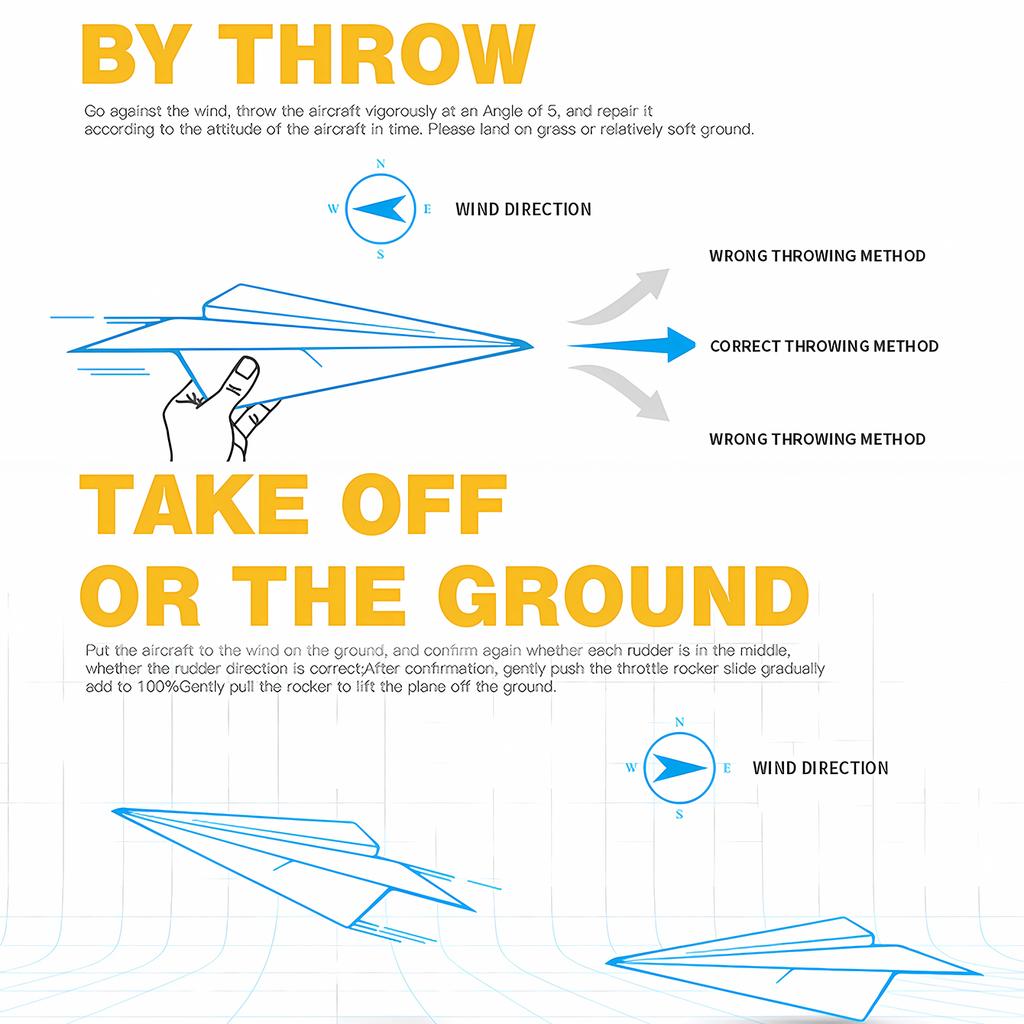 BY THROW

Go against the wind, throw the aircraft vigorously at an Angle of 5, and repair it according to the attitude of the aircraft in time. Please land on grass or relatively soft ground.

N
W
E
S
WIND DIRECTION

WRONG THROWING METHOD

CORRECT THROWING METHOD

WRONG THROWING METHOD

TAKE OFF OR THE GROUND

Put the aircraft to the wind on the ground, and confirm again whether each rudder is in the middle, whether the rudder direction is correct;After confirmation, gently push the throttle rocker slide gradually add to 100%Gently pull the rocker to lift the plane off the ground.

N
W
E
S
WIND DIRECTION