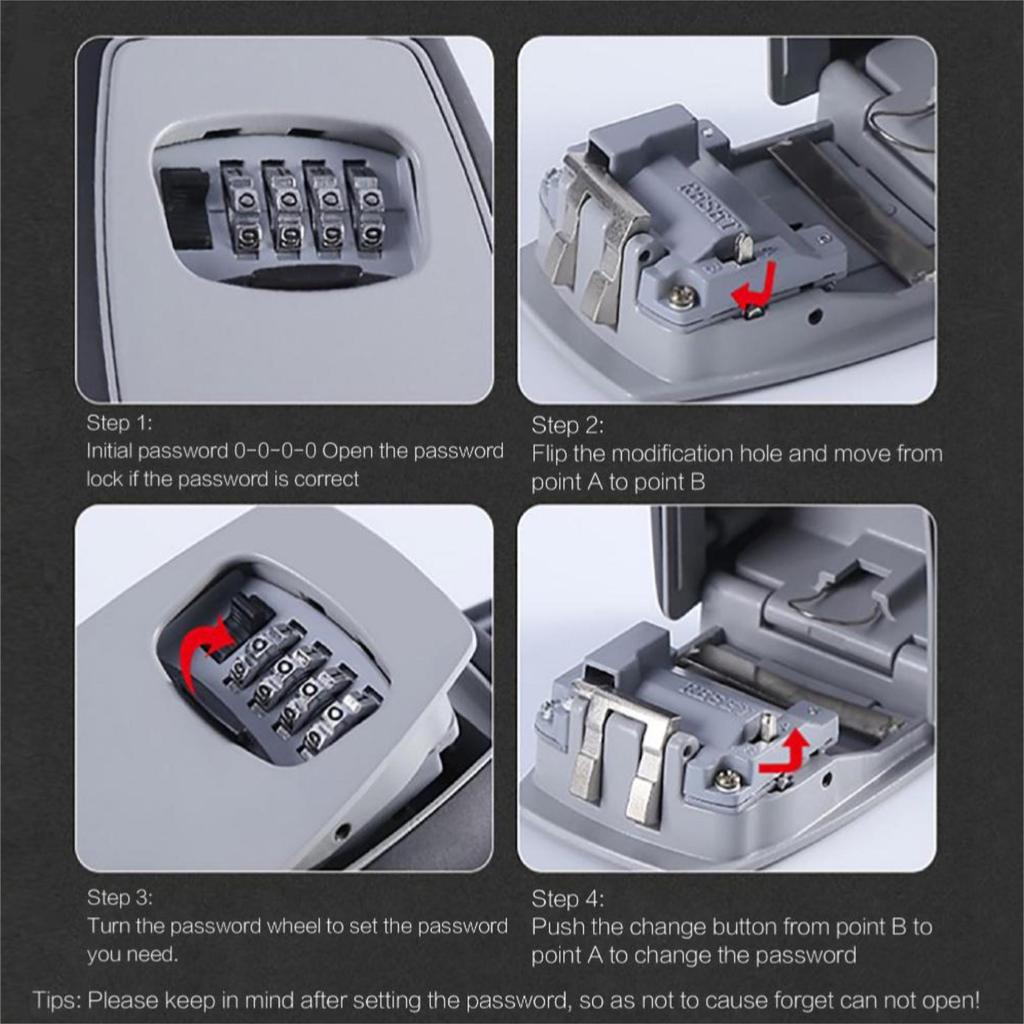 Step 1:
Initial password 0-0-0-0 Open the password lock if the password is correct

Step 2:
Flip the modification hole and move from point A to point B

Step 3:
Turn the password wheel to set the password you need.

Step 4:
Push the change button from point B to point A to change the password

Tips: Please keep in mind after setting the password, so as not to cause forget can not open!