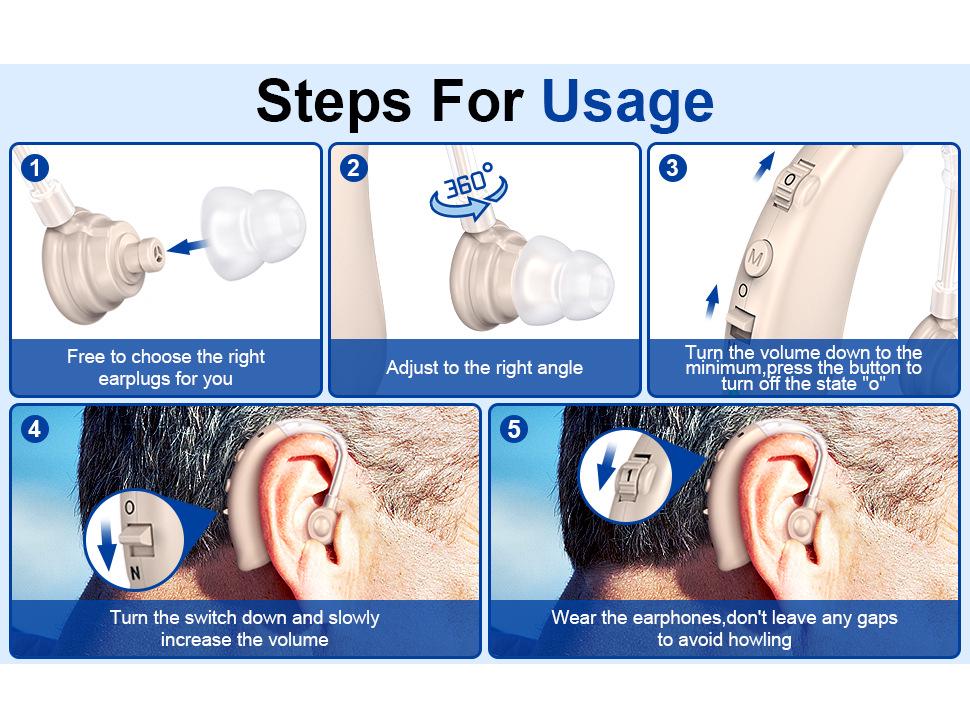 Steps For Usage

1

Free to choose the right earplugs for you

2

360°

Adjust to the right angle

3

O

M

O

Turn the volume down to the minimum,press the button to turn off the state "o"

4

O

N

Turn the switch down and slowly increase the volume

5

Wear the earphones,don't leave any gaps to avoid howling