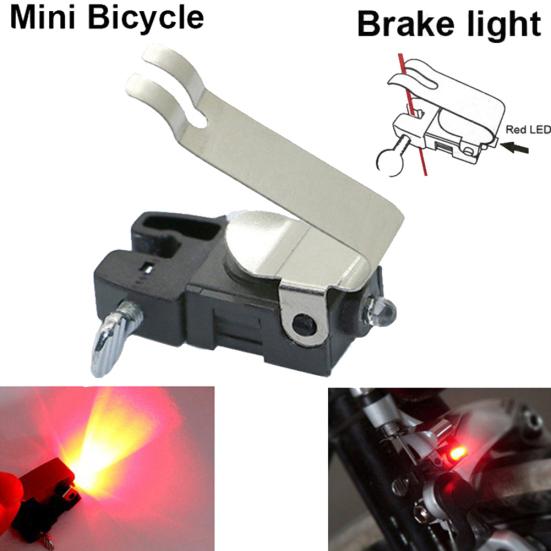 Mini Bicycle

Brake light

Red LED