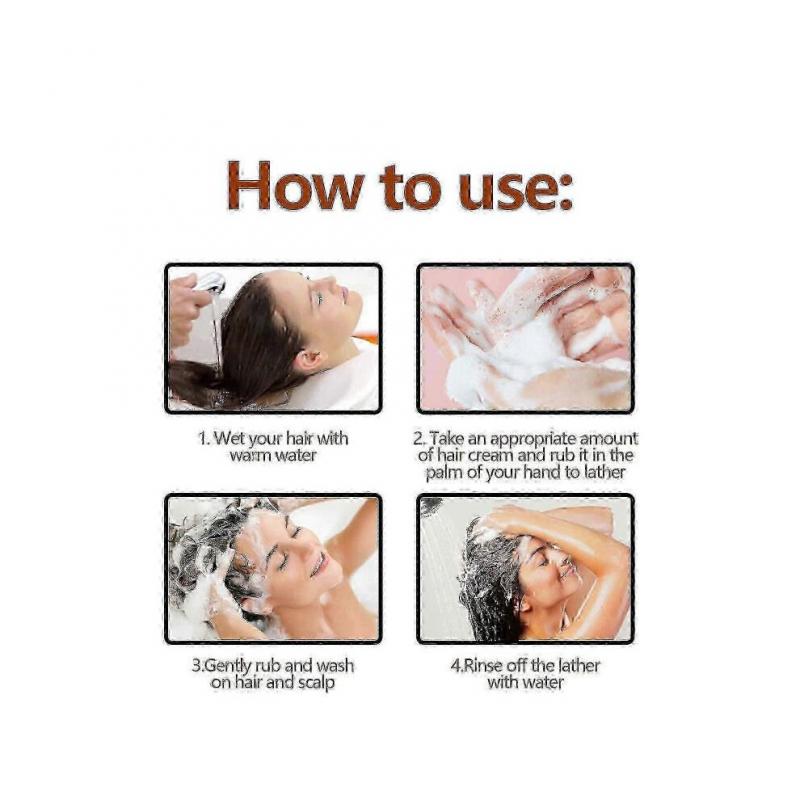 How to use:

1. Wet your hair with warm water

2. Take an appropriate amount of hair cream and rub it in the palm of your hand to lather

3.Gently rub and wash on hair and scalp

4.Rinse off the lather with water