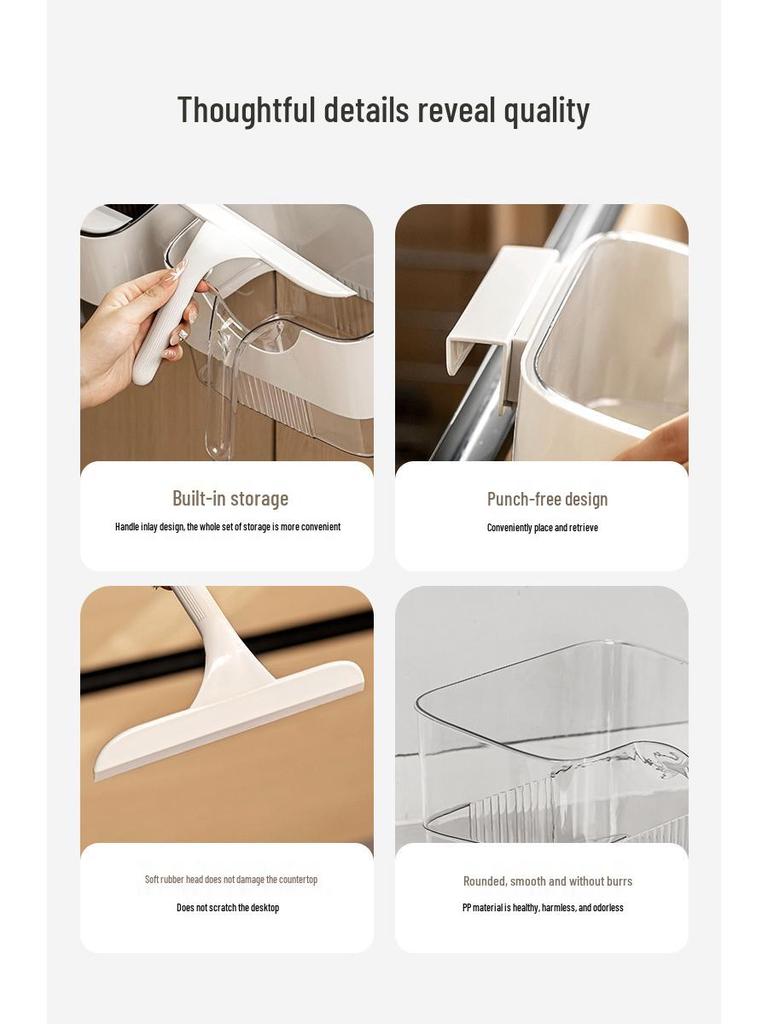 Thoughtful details reveal quality

Built-in storage

Handle inlay design, the whole set of storage is more convenient

Punch-free design

Conveniently place and retrieve

Soft rubber head does not damage the countertop

Does not scratch the desktop

Rounded, smooth and without burrs

PP material is healthy, harmless, and odorless