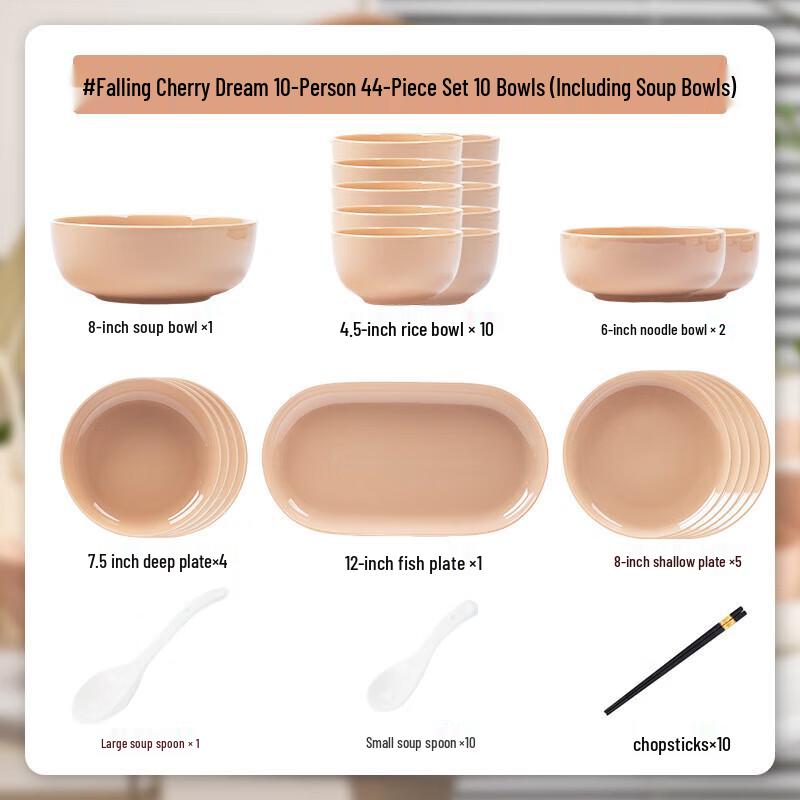 #Falling Cherry Dream 10-Person 44-Piece Set 10 Bowls (Including Soup Bowls)

8-inch soup bowl ×1

4.5-inch rice bowl × 10

6-inch noodle bowl × 2

7.5 inch deep plate×4

12-inch fish plate ×1

8-inch shallow plate ×5

Large soup spoon × 1

Small soup spoon ×10

chopsticks×10