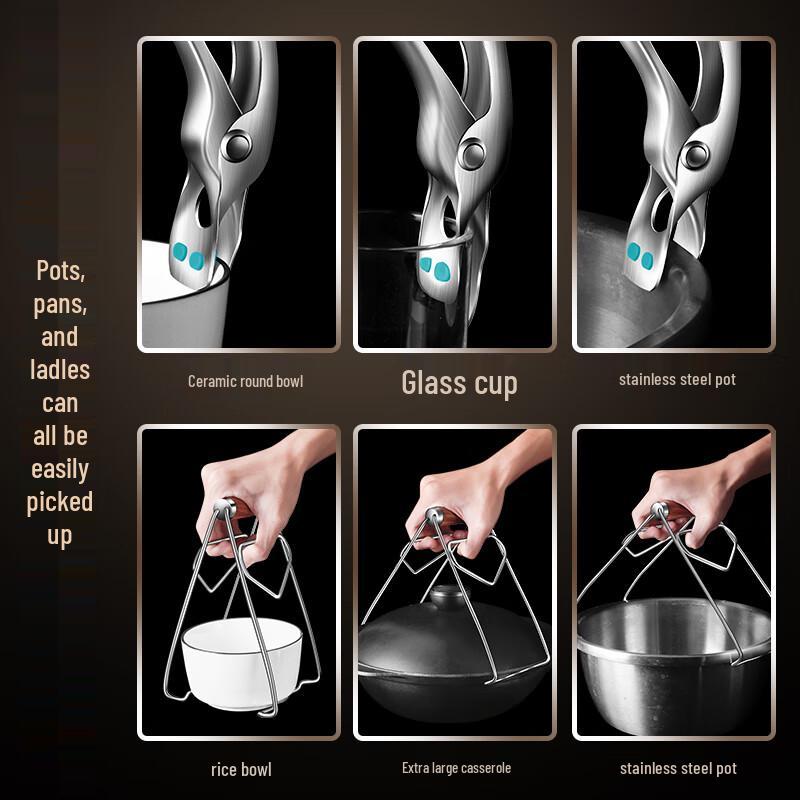 Pots, pans, and ladles can all be easily picked up

Ceramic round bowl

Glass cup

stainless steel pot

rice bowl

Extra large casserole

stainless steel pot