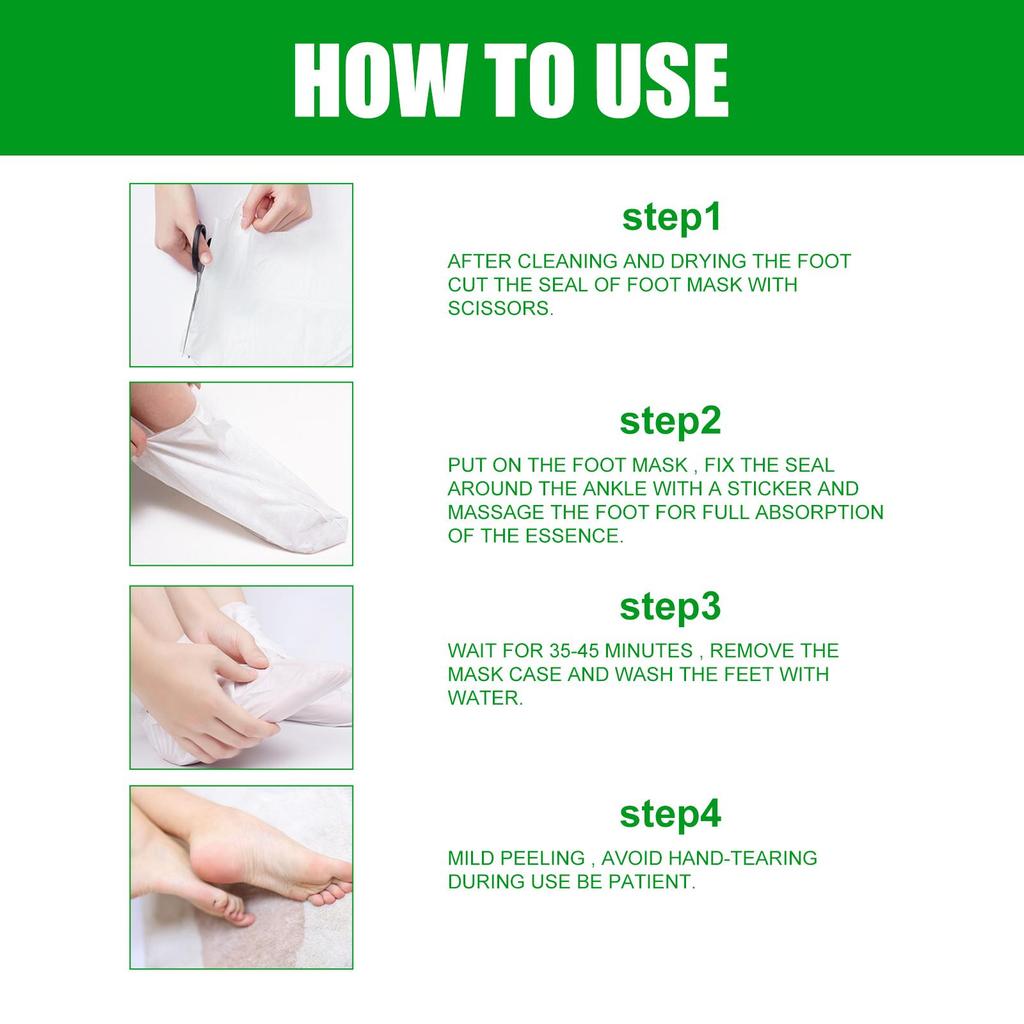 HOW TO USE

step1

AFTER CLEANING AND DRYING THE FOOT CUT THE SEAL OF FOOT MASK WITH SCISSORS.

step2

PUT ON THE FOOT MASK , FIX THE SEAL AROUND THE ANKLE WITH A STICKER AND MASSAGE THE FOOT FOR FULL ABSORPTION OF THE ESSENCE.

step3

WAIT FOR 35-45 MINUTES , REMOVE THE MASK CASE AND WASH THE FEET WITH WATER.

step4

MILD PEELING , AVOID HAND-TEARING DURING USE BE PATIENT.