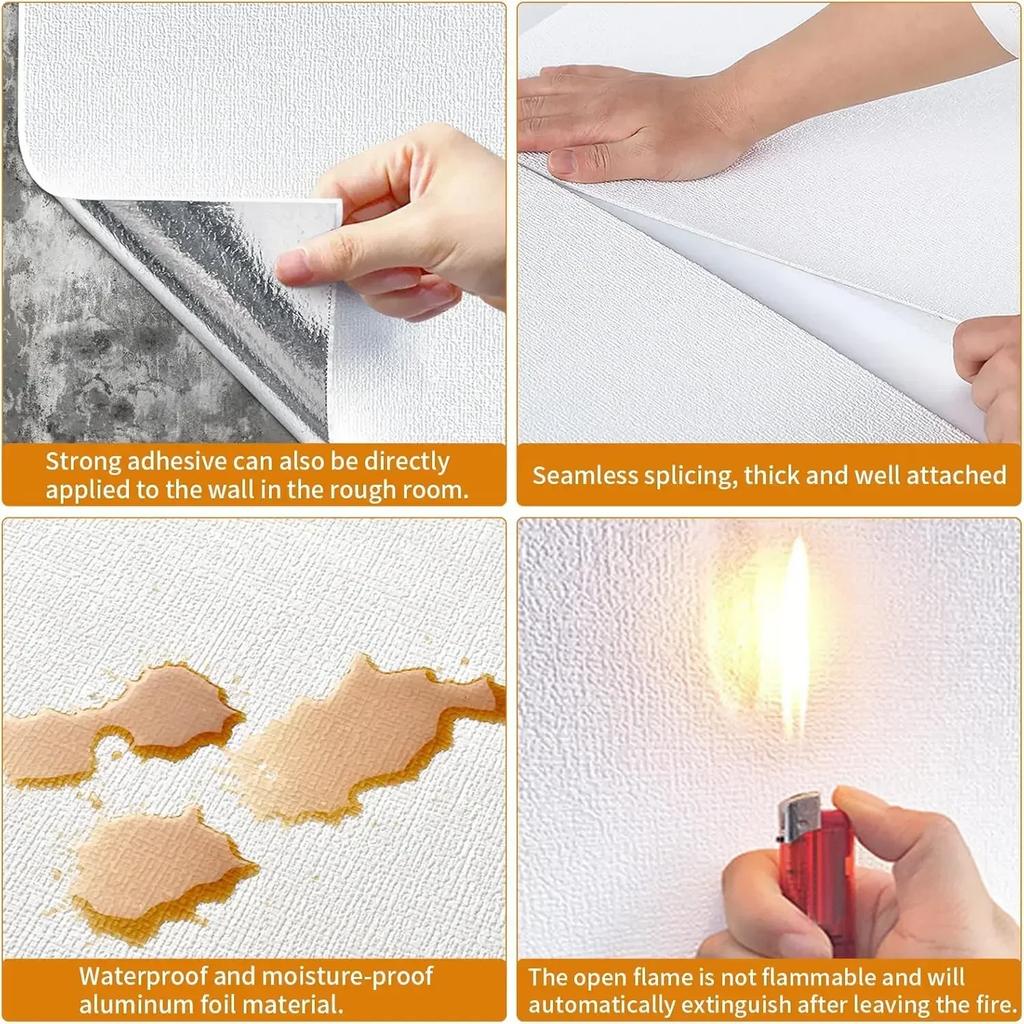 Strong adhesive can also be directly applied to the wall in the rough room.

Seamless splicing, thick and well attached

Waterproof and moisture-proof aluminum foil material.

The open flame is not flammable and will automatically extinguish after leaving the fire.