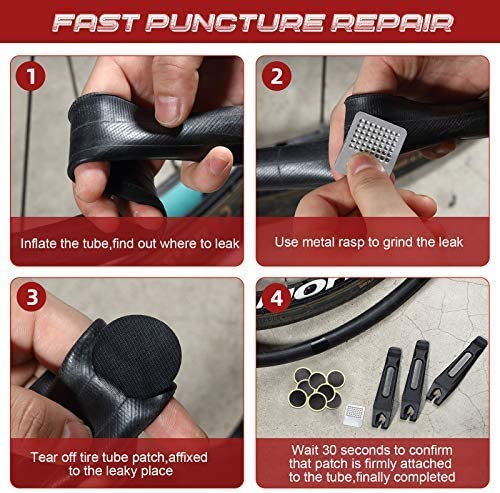 FAST PUNCTURE REPAIR

1

Inflate the tube,find out where to leak

2

Use metal rasp to grind the leak

3

Tear off tire tube patch,affixed to the leaky place

4

Wait 30 seconds to confirm that patch is firmly attached to the tube,finally completed