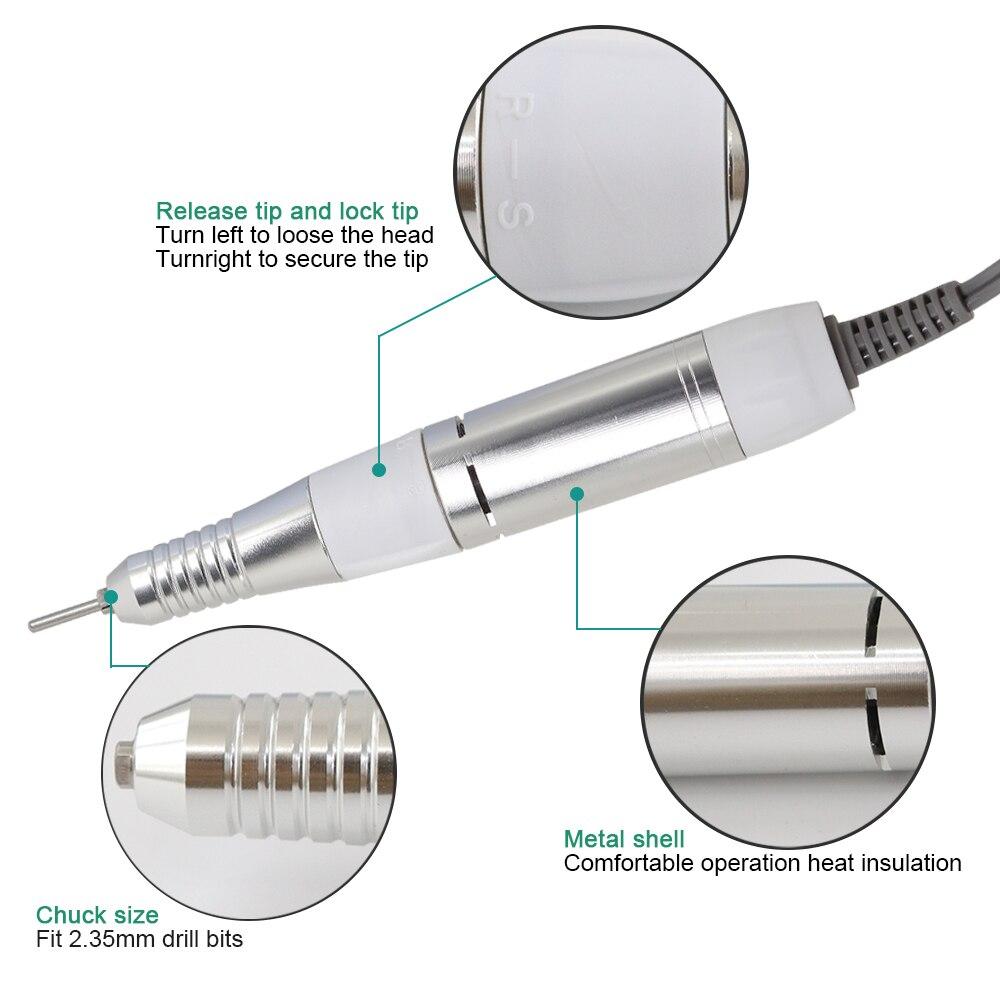 R — S

Release tip and lock tip
Turn left to loose the head
Turnright to secure the tip

Metal shell
Comfortable operation heat insulation

Chuck size
Fit 2.35mm drill bits