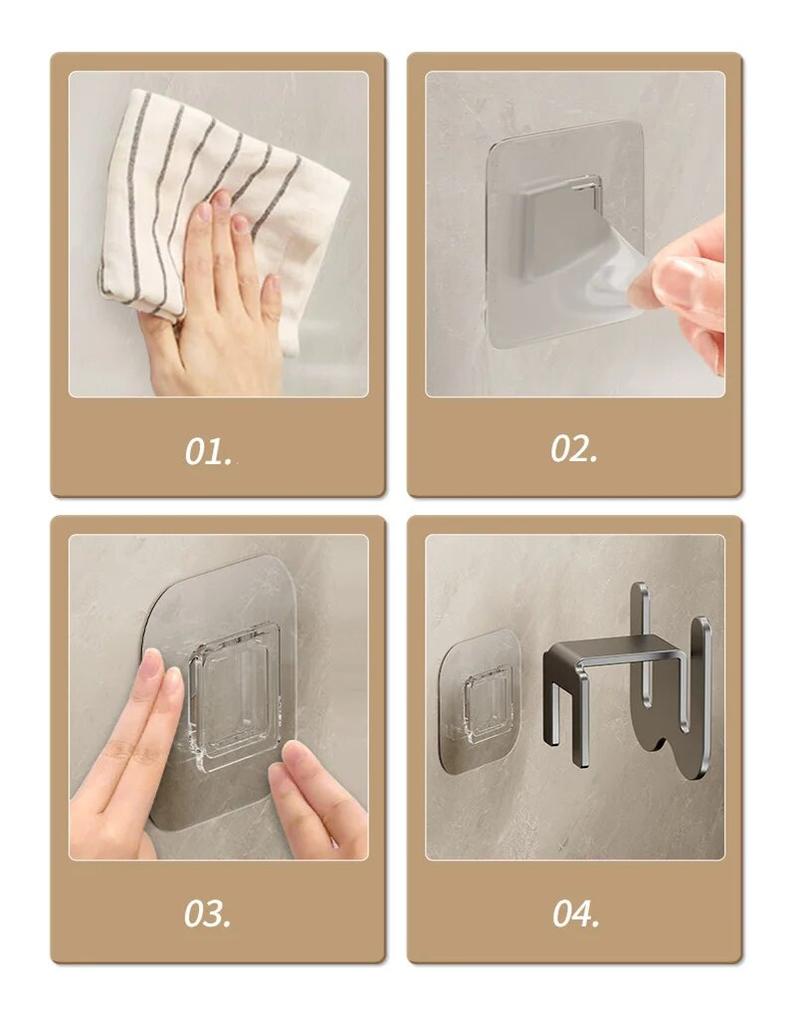 01.

02.

03.

04.