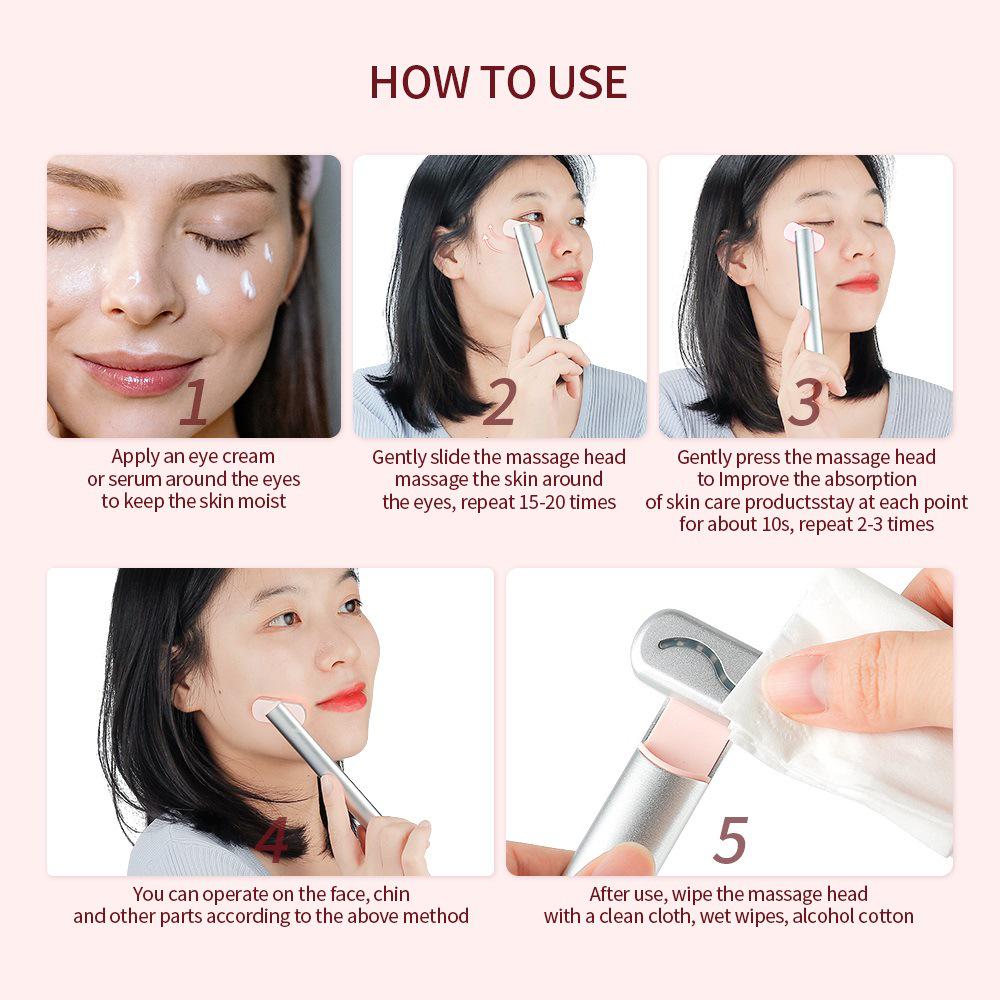 HOW TO USE

1

Apply an eye cream or serum around the eyes to keep the skin moist

2

Gently slide the massage head massage the skin around the eyes, repeat 15-20 times

3

Gently press the massage head to Improve the absorption of skin care productsstay at each point for about 10s, repeat 2-3 times

4

You can operate on the face, chin and other parts according to the above method

5

After use, wipe the massage head with a clean cloth, wet wipes, alcohol cotton