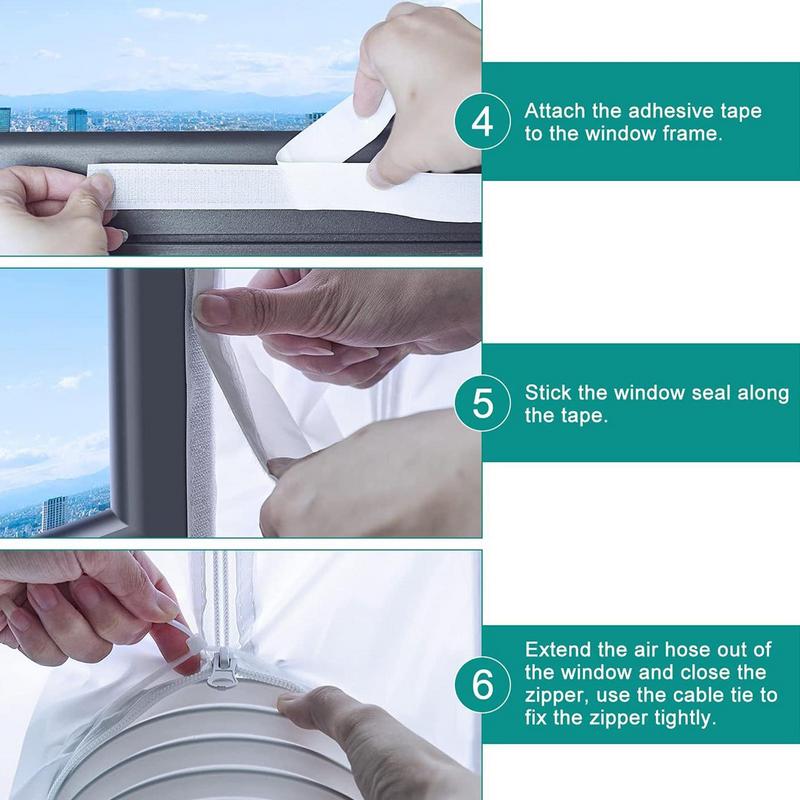 4
Attach the adhesive tape to the window frame.

5
Stick the window seal along the tape.

6
Extend the air hose out of the window and close the zipper, use the cable tie to fix the zipper tightly.