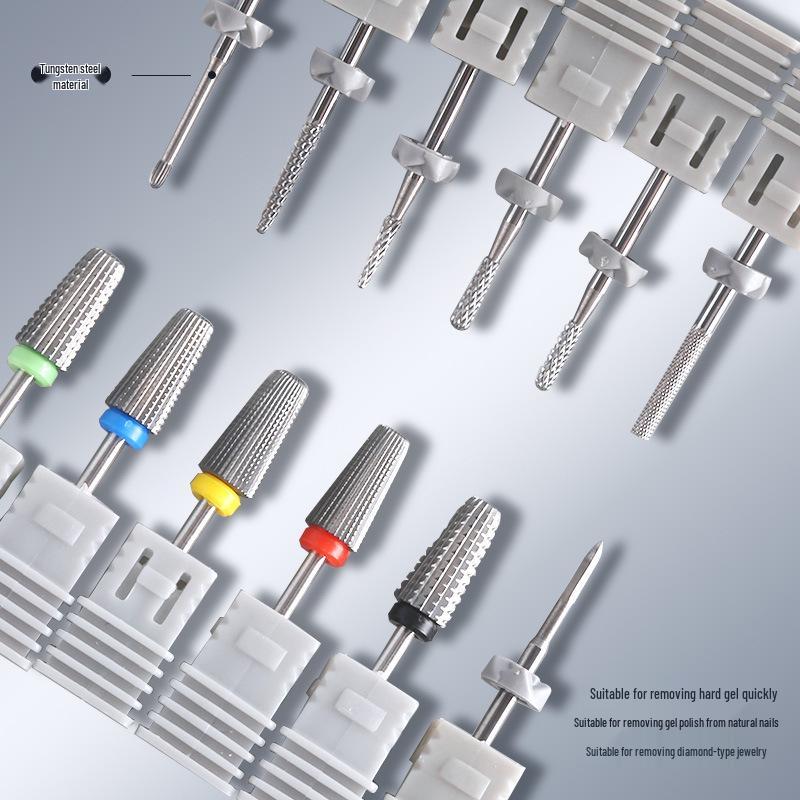 Tungsten steel material

Suitable for removing hard gel quickly

Suitable for removing gel polish from natural nails

Suitable for removing diamond-type jewelry