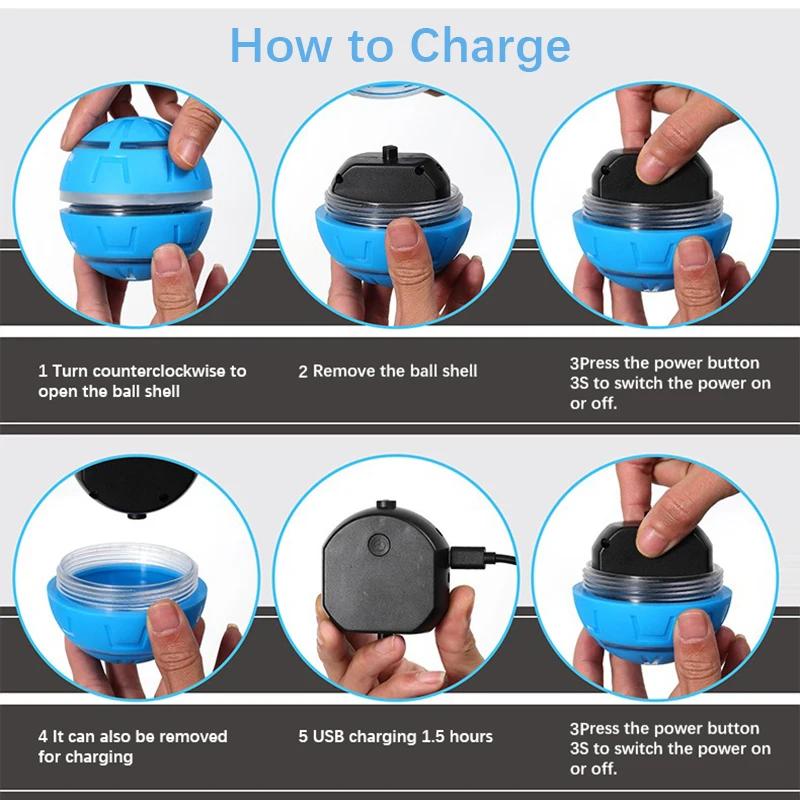 How to Charge

1 Turn counterclockwise to open the ball shell

2 Remove the ball shell

3Press the power button 3S to switch the power on or off.

4 It can also be removed for charging

5 USB charging 1.5 hours

3Press the power button 3S to switch the power on or off.