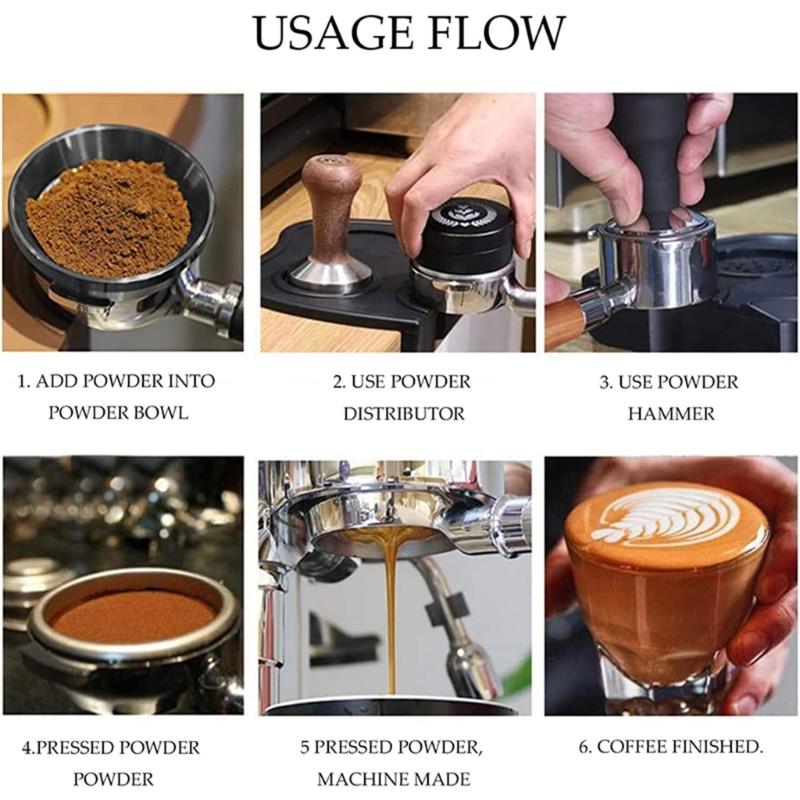 USAGE FLOW

1. ADD POWDER INTO POWDER BOWL

2. USE POWDER DISTRIBUTOR

3. USE POWDER HAMMER

4.PRESSED POWDER POWDER

5 PRESSED POWDER, MACHINE MADE

6. COFFEE FINISHED.