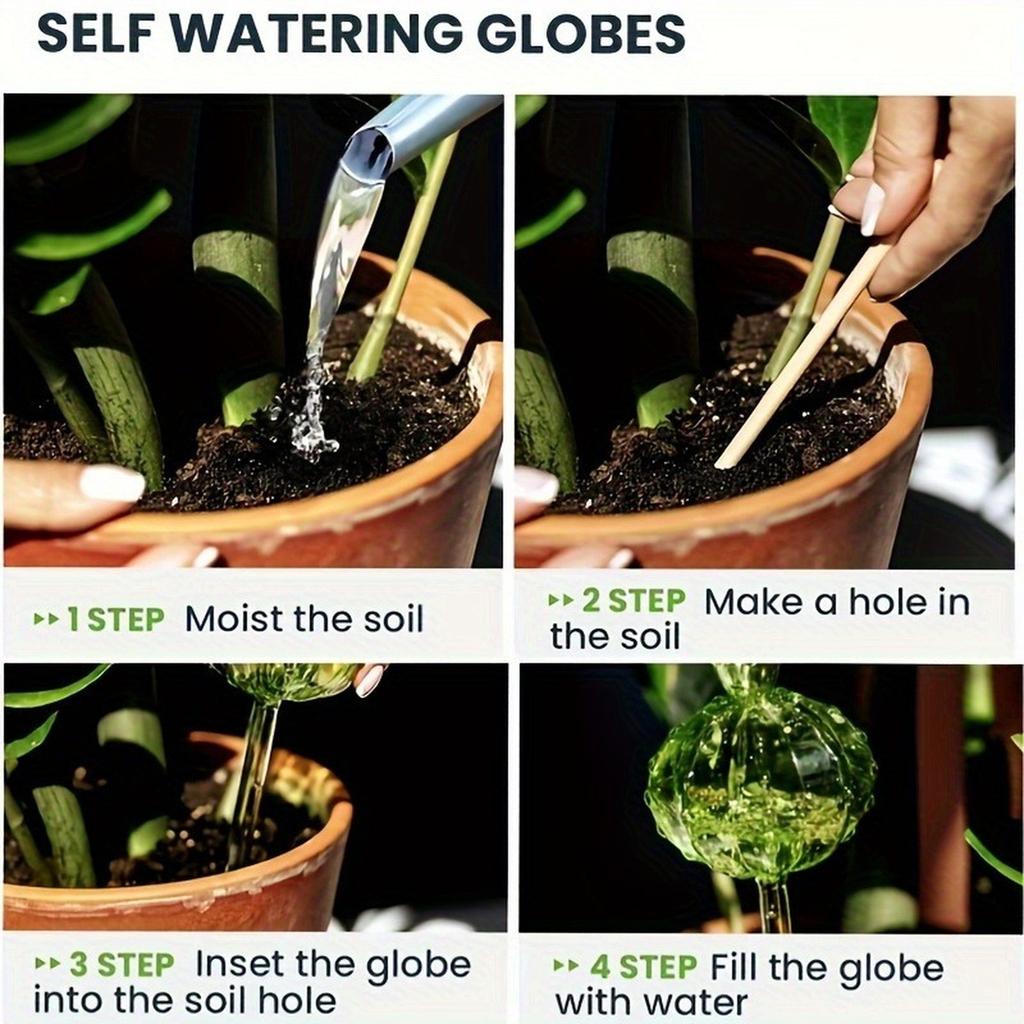 SELF WATERING GLOBES

▸▸ 1 STEP Moist the soil

▸▸ 2 STEP Make a hole in the soil

▸▸ 3 STEP Inset the globe into the soil hole

▸▸ 4 STEP Fill the globe with water