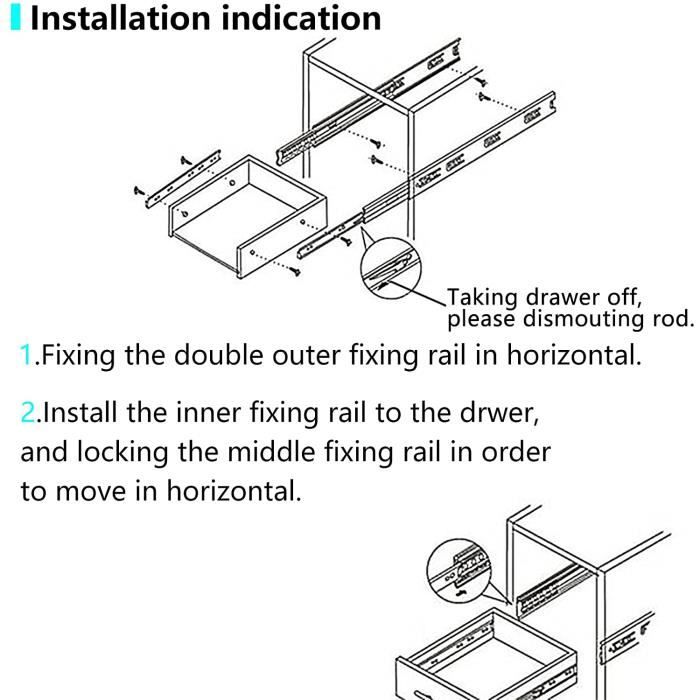 Installation indication

Taking drawer off, please dismouting rod.

1.Fixing the double outer fixing rail in horizontal.

2.Install the inner fixing rail to the drwer, and locking the middle fixing rail in order to move in horizontal.