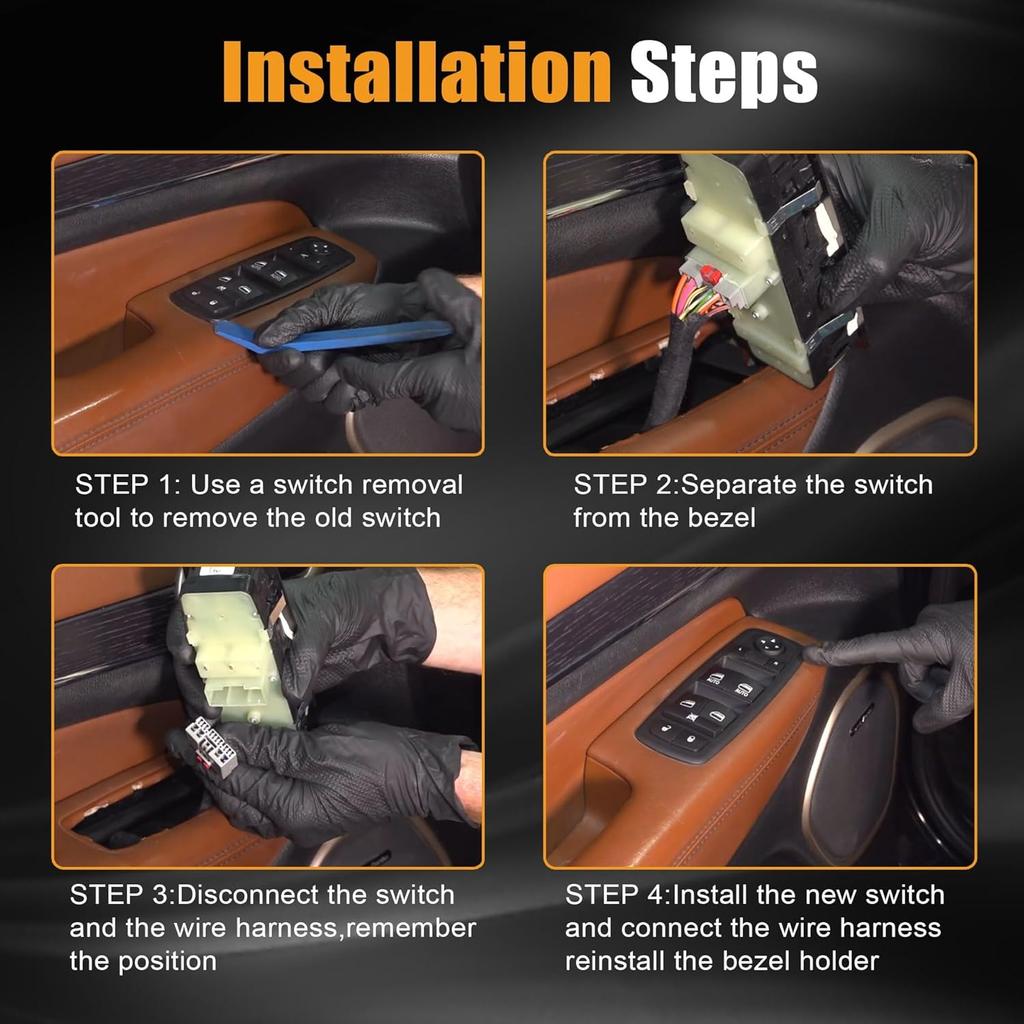 Installation Steps

STEP 1: Use a switch removal tool to remove the old switch

STEP 2:Separate the switch from the bezel

STEP 3:Disconnect the switch and the wire harness,remember the position

STEP 4:Install the new switch and connect the wire harness reinstall the bezel holder