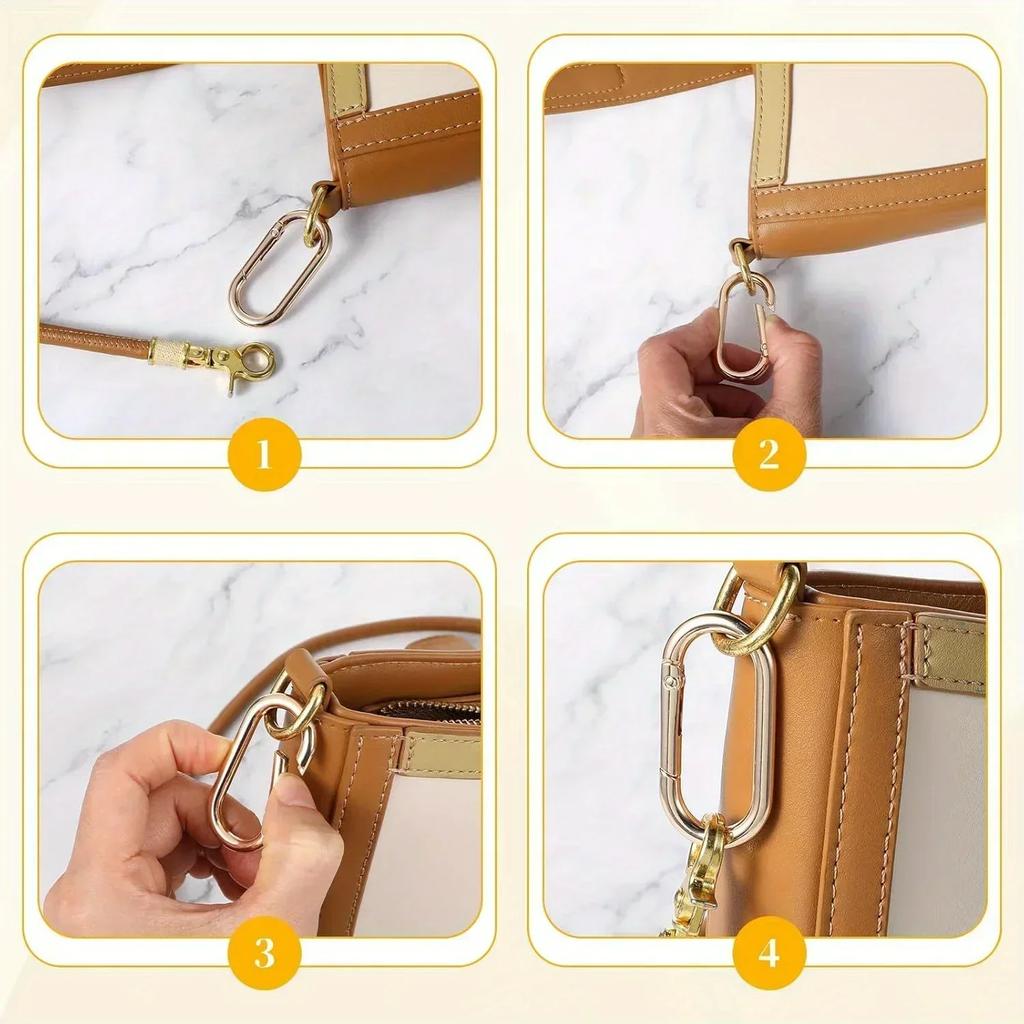 1

2

3

4