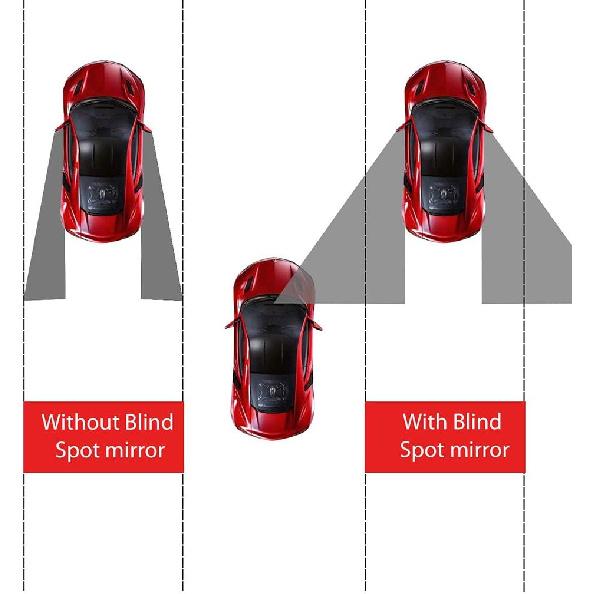 Without Blind Spot mirror

With Blind Spot mirror