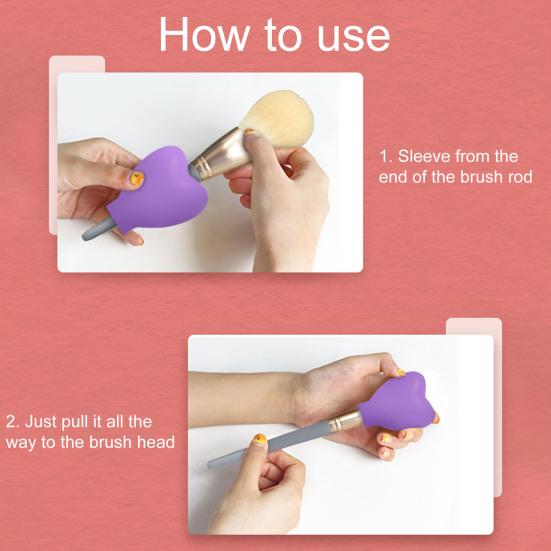 How to use

1. Sleeve from the end of the brush rod

2. Just pull it all the way to the brush head