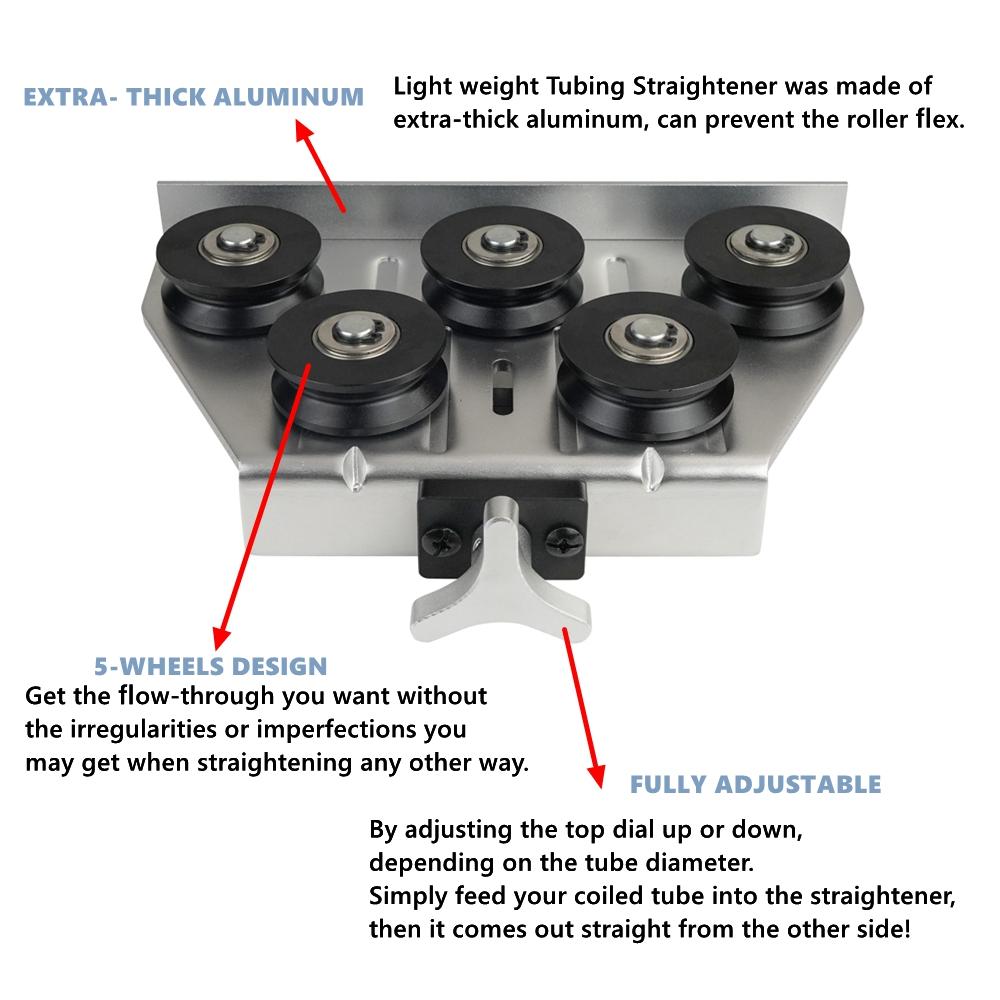 EXTRA- THICK ALUMINUM

Light weight Tubing Straightener was made of extra-thick aluminum, can prevent the roller flex.

5-WHEELS DESIGN

Get the flow-through you want without the irregularities or imperfections you may get when straightening any other way.

FULLY ADJUSTABLE

By adjusting the top dial up or down, depending on the tube diameter.
Simply feed your coiled tube into the straightener, then it comes out straight from the other side!