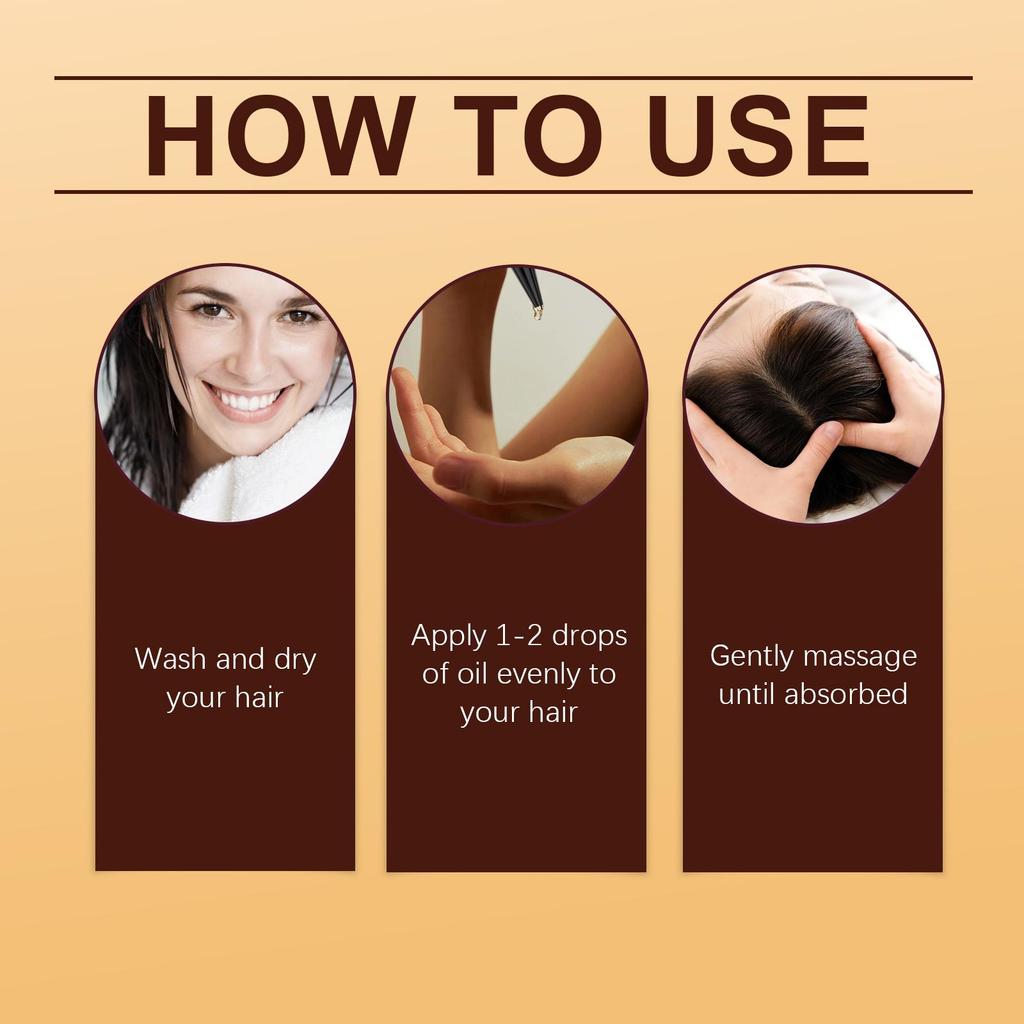 HOW TO USE

Wash and dry your hair

Apply 1-2 drops of oil evenly to your hair

Gently massage until absorbed