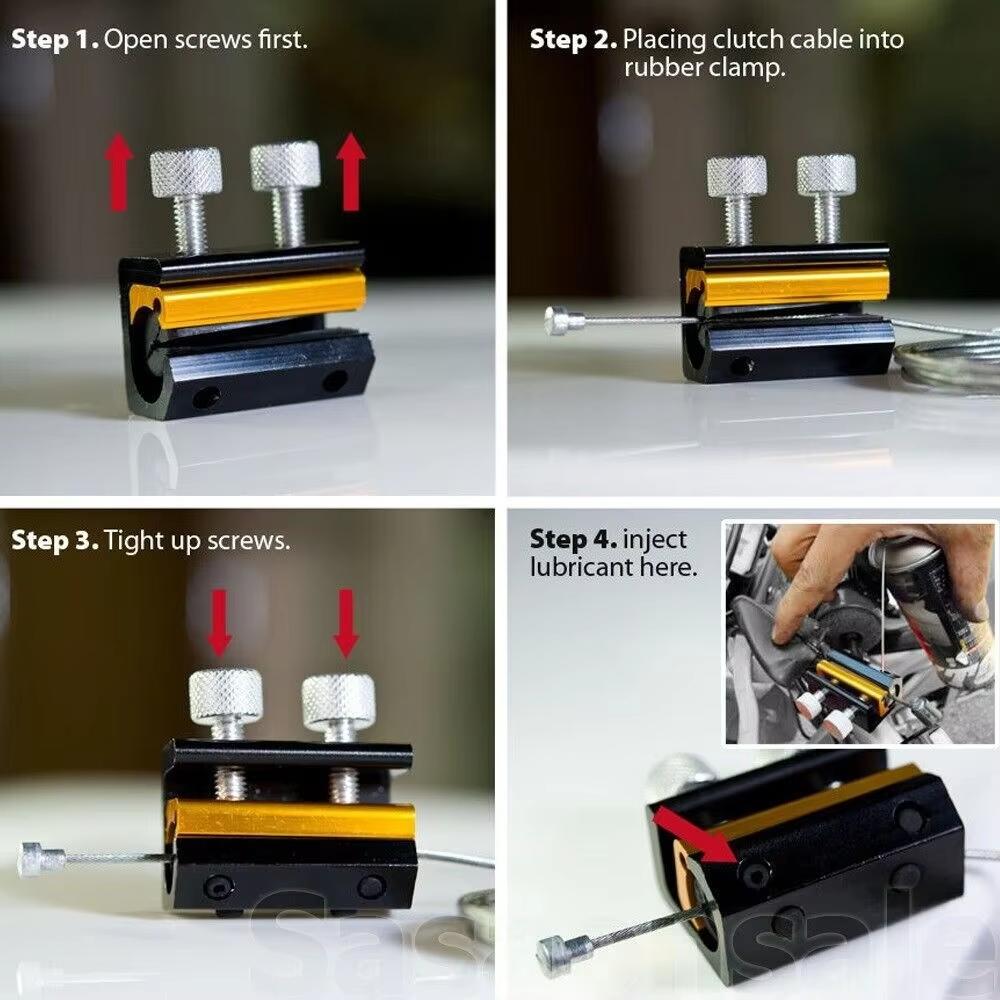 Step 1. Open screws first.

Step 2. Placing clutch cable into rubber clamp.

Step 3. Tight up screws.

Step 4. inject lubricant here.

Sasasale