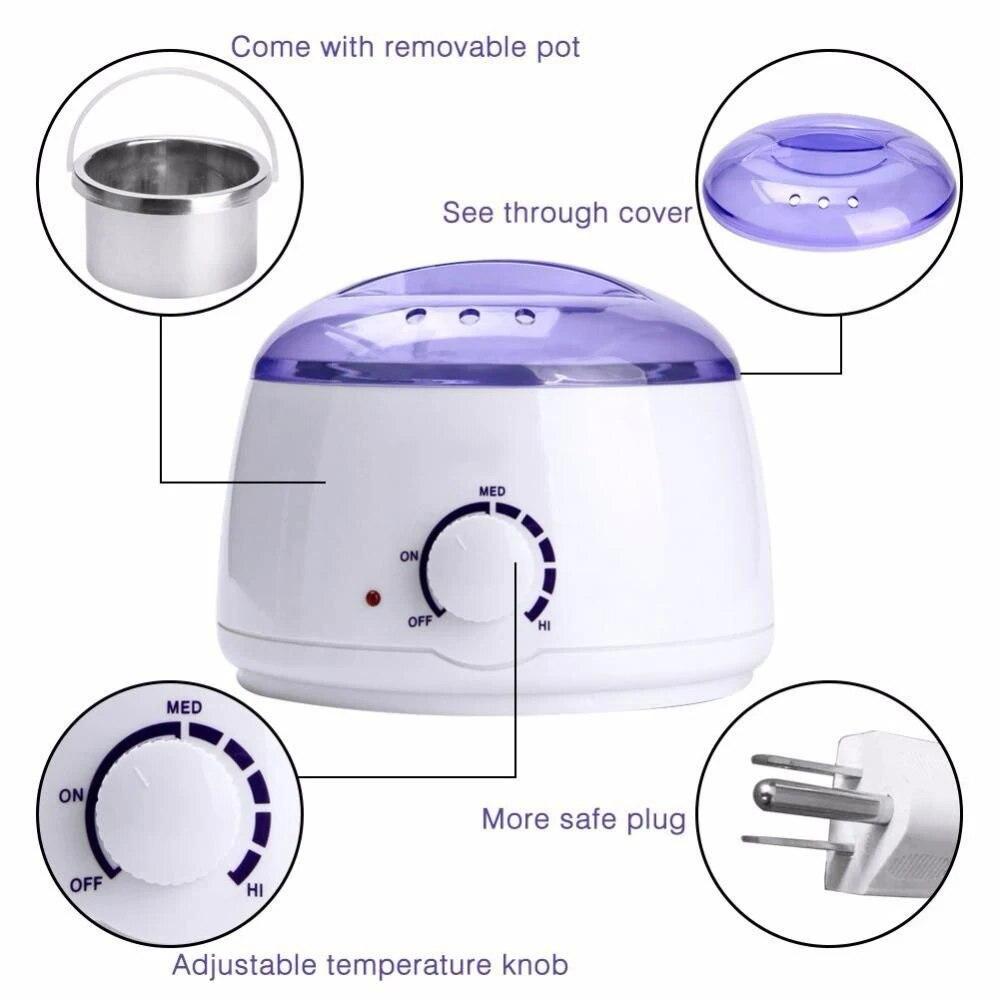 Come with removable pot

See through cover

MED
ON
OFF
HI

MED
ON
OFF
HI

More safe plug

Adjustable temperature knob