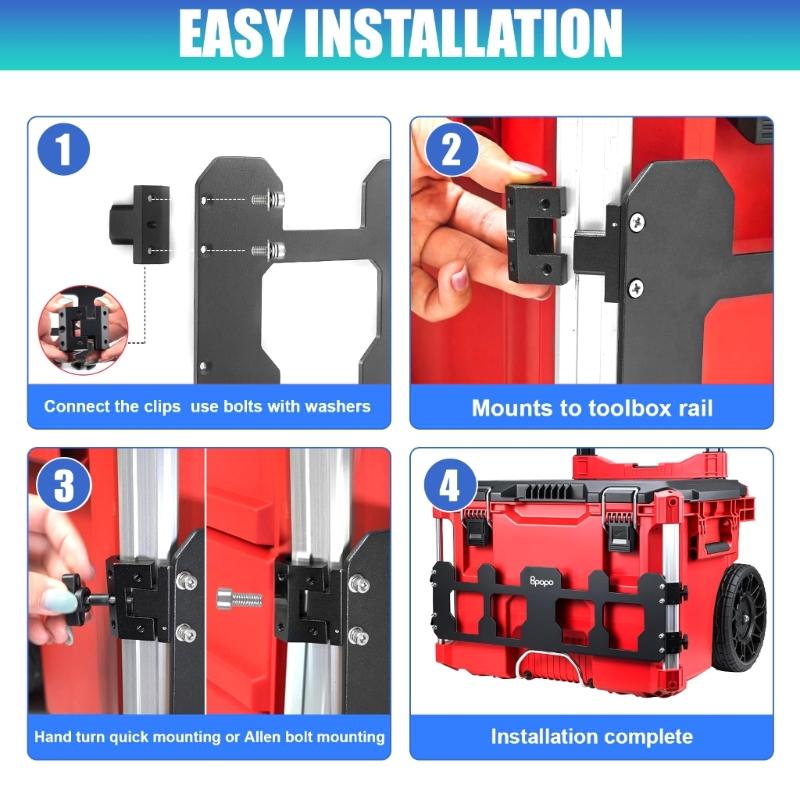 EASY INSTALLATION

1

Connect the clips use bolts with washers

2

Mounts to toolbox rail

3

Hand turn quick mounting or Allen bolt mounting

4

Bpopo

Installation complete