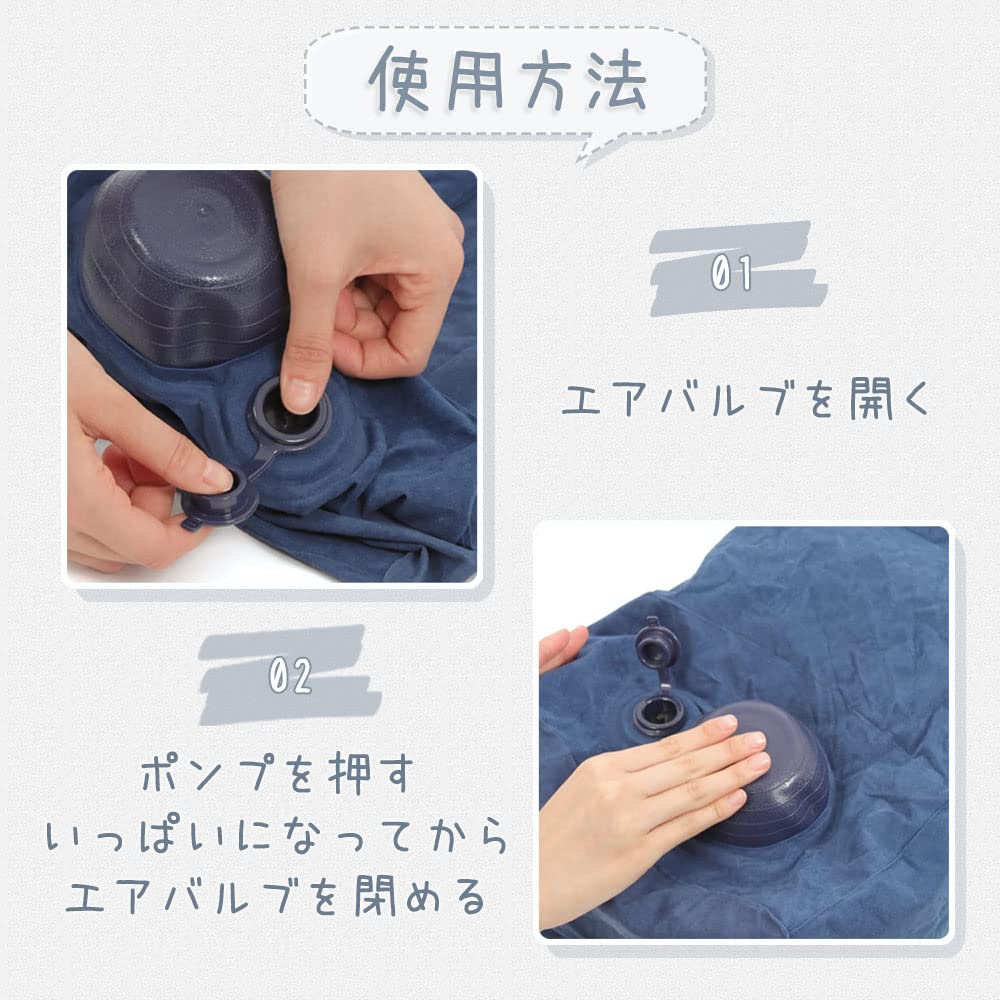 使用方法

01

エアバルブを開く

02

ポンプを押す
いっぱいになってから
エアバルブを閉める