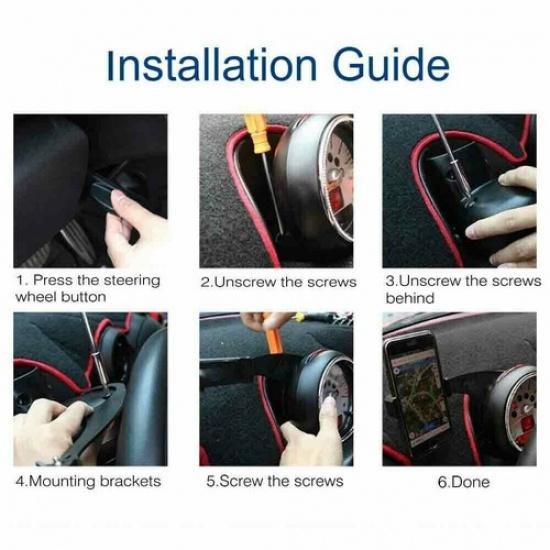 Installation Guide

1. Press the steering wheel button

2.Unscrew the screws

3.Unscrew the screws behind

4.Mounting brackets

5.Screw the screws

6.Done