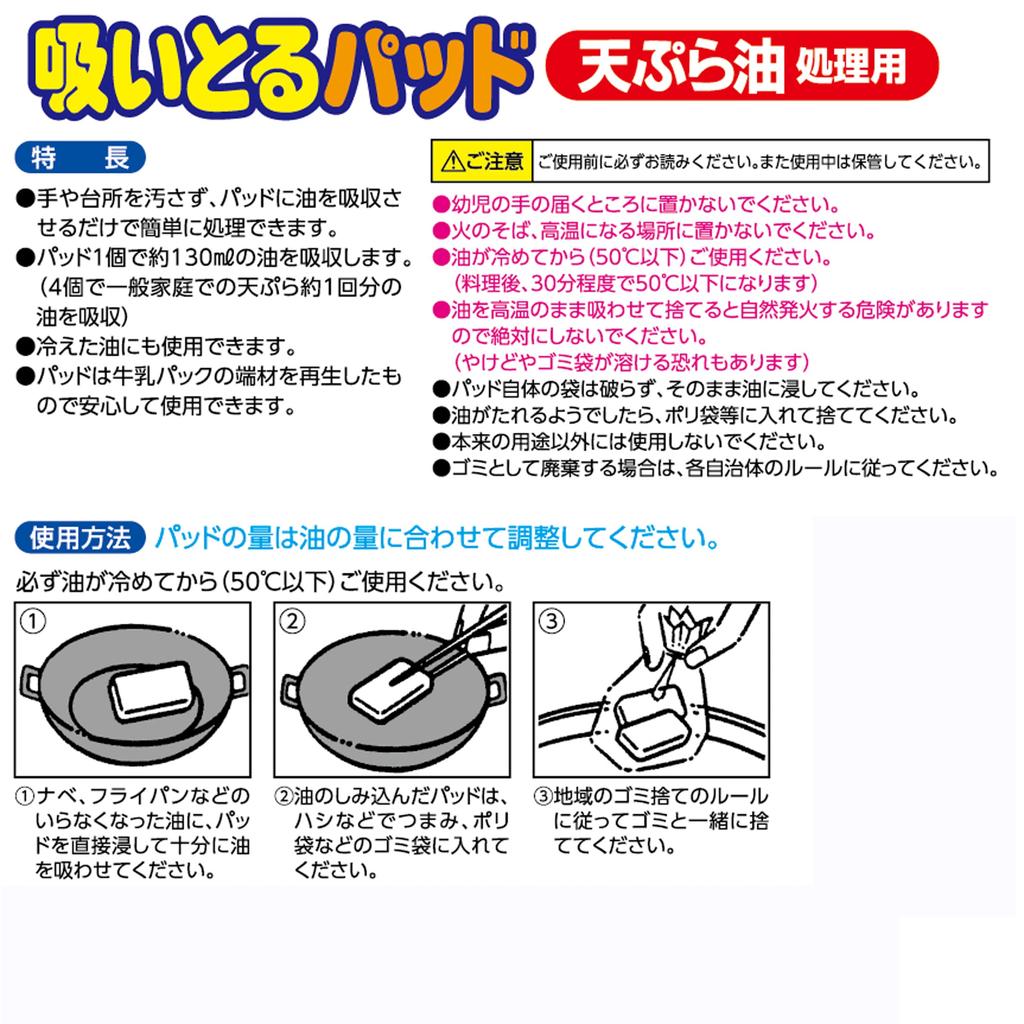 吸いとるパッド 天ぷら油 処理用

特 長

●手や台所を汚さず、パッドに油を吸収させるだけで簡単に処理できます。
●パッド1個で約130㎖の油を吸収します。（4個で一般家庭での天ぷら約1回分の油を吸収）
●冷えた油にも使用できます。
●パッドは牛乳パックの端材を再生したもので安心して使用できます。

⚠ご注意 ご使用前に必ずお読みください。また使用中は保管してください。

●幼児の手の届くところに置かないでください。
●火のそば、高温になる場所に置かないでください。
●油が冷めてから（50℃以下）ご使用ください。（料理後、30分程度で50℃以下になります）
●油を高温のまま吸わせて捨てると自然発火する危険がありますので絶対にしないでください。（やけどやゴミ袋が溶ける恐れもあります）
●パッド自体の袋は破らず、そのまま油に浸してください。
●油がたれるようでしたら、ポリ袋等に入れて捨ててください。
●本来の用途以外には使用しないでください。
●ゴミとして廃棄する場合は、各自治体のルールに従ってください。

使用方法 パッドの量は油の量に合わせて調整してください。

必ず油が冷めてから（50℃以下）ご使用ください。

①

②

③

①ナベ、フライパンなどのいらなくなった油に、パッドを直接浸して十分に油を吸わせてください。

②油のしみ込んだパッドは、ハシなどでつまみ、ポリ袋などのゴミ袋に入れてください。

③地域のゴミ捨てのルールに従ってゴミと一緒に捨ててください。