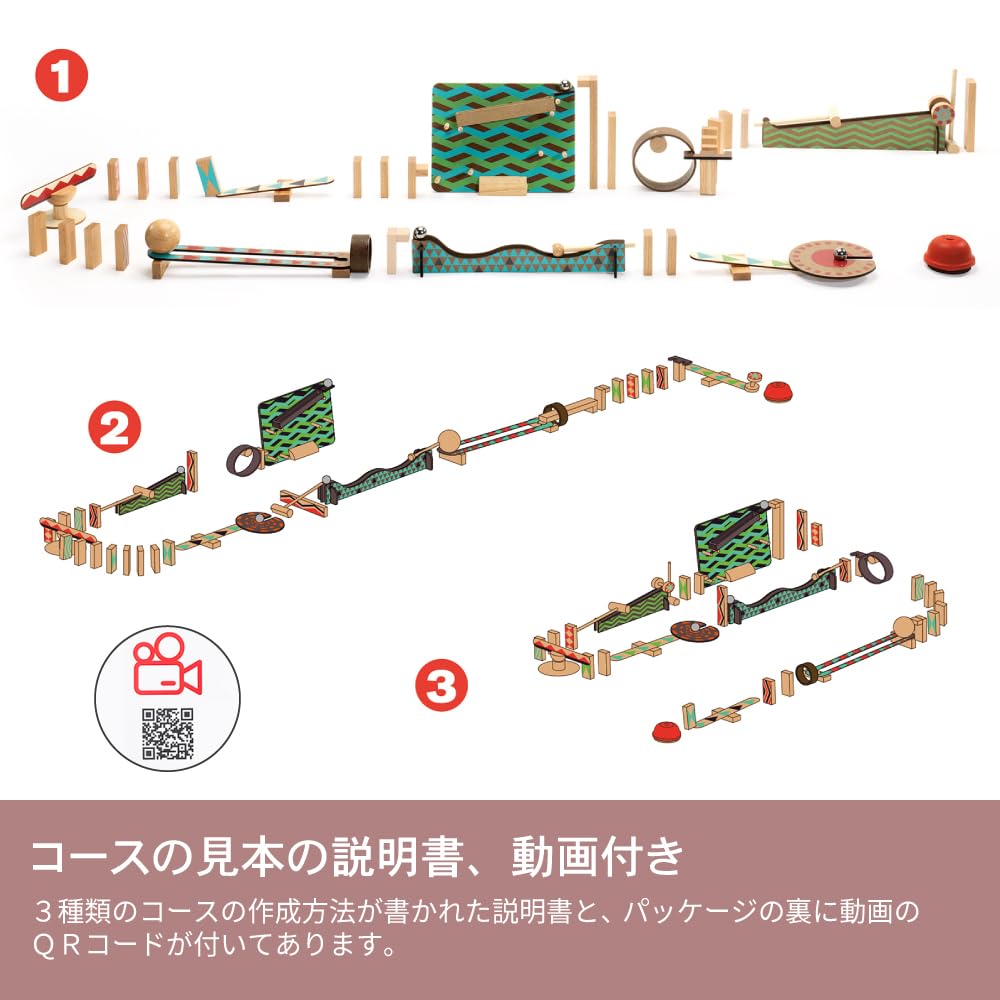 1

2

3

コースの見本の説明書、動画付き

３種類のコースの作成方法が書かれた説明書と、パッケージの裏に動画のＱＲコードが付いてあります。