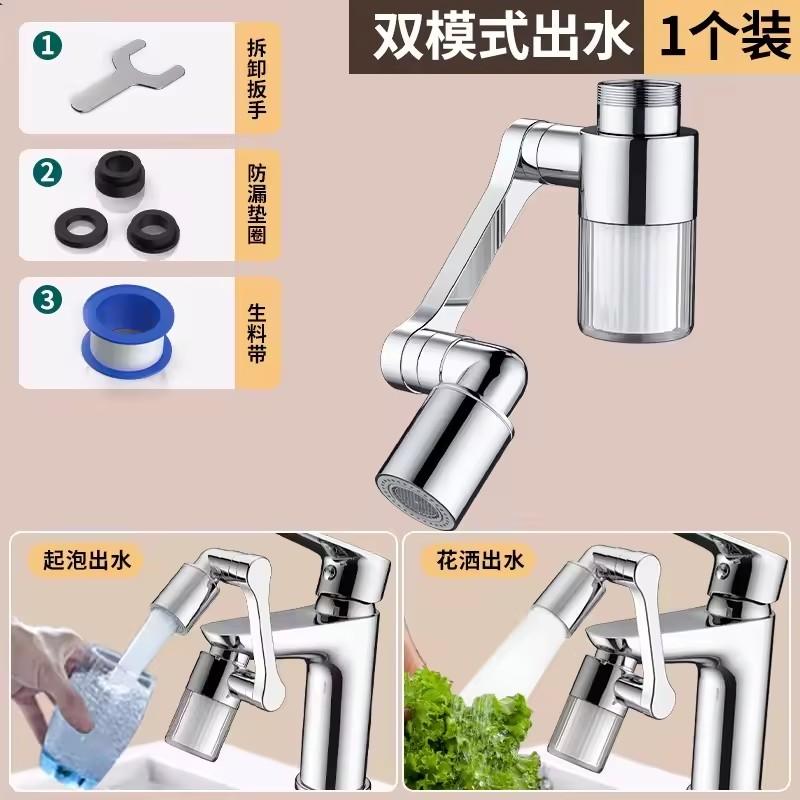 双模式出水 1个装

1 拆卸扳手

2 防漏垫圈

3 生料带

起泡出水

花洒出水