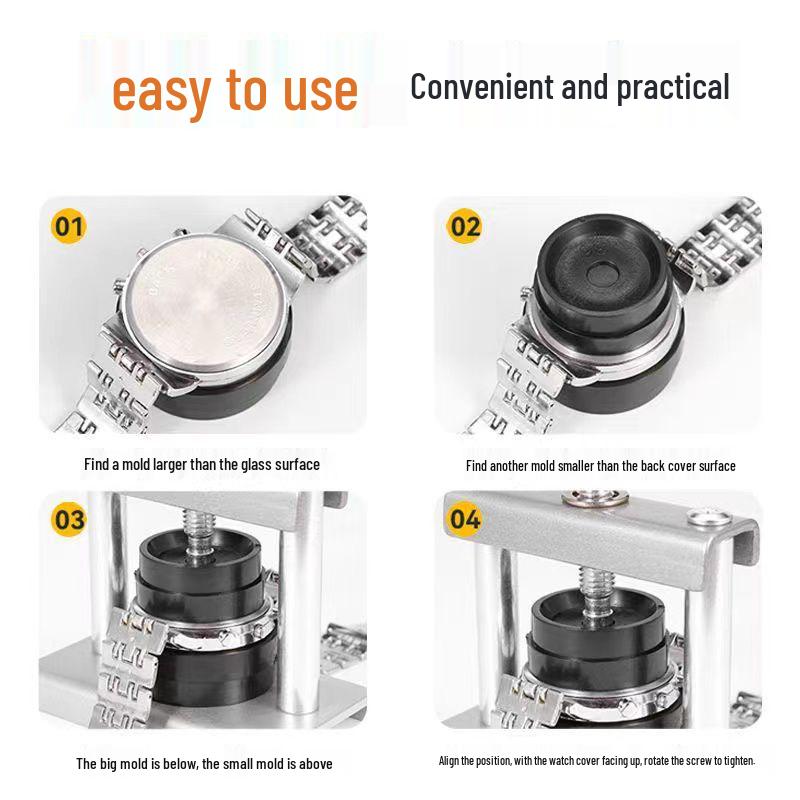 easy to use Convenient and practical

01

Find a mold larger than the glass surface

02

Find another mold smaller than the back cover surface

03

The big mold is below, the small mold is above

04

Align the position, with the watch cover facing up, rotate the screw to tighten.