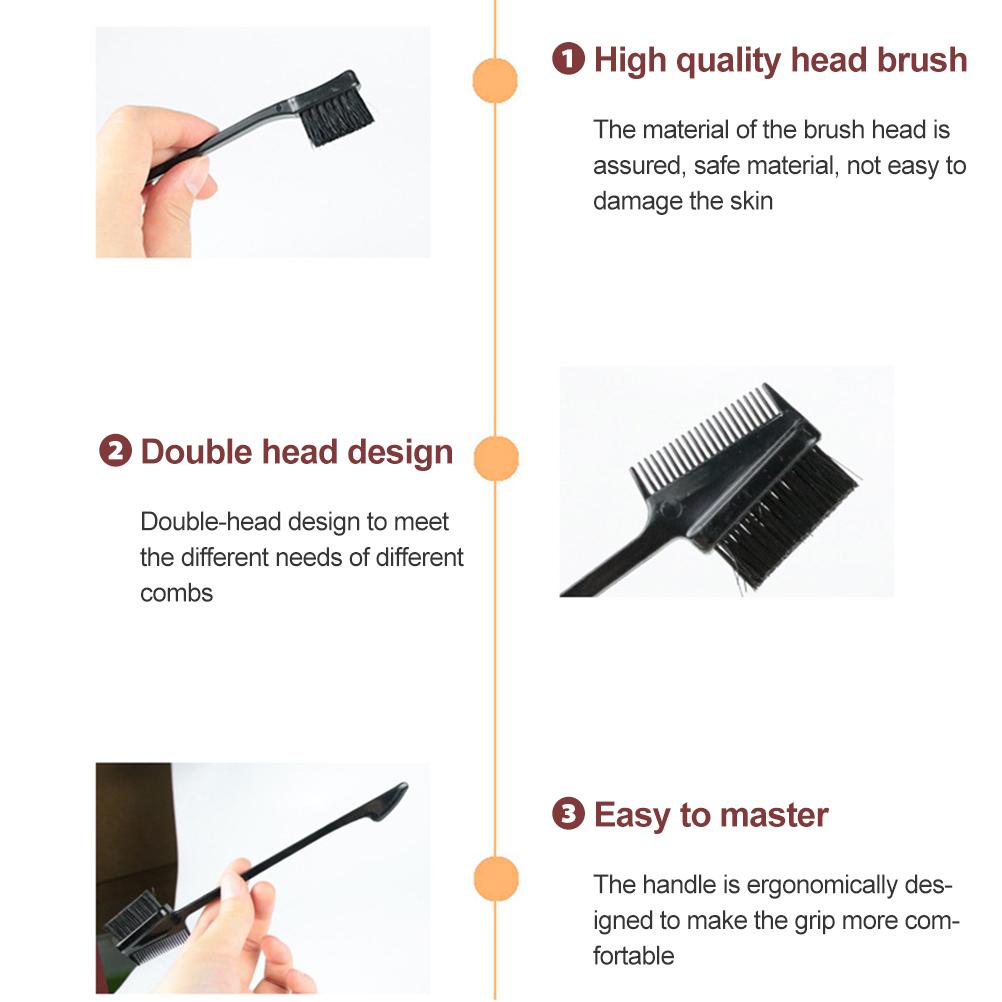 ❶ High quality head brush

The material of the brush head is assured, safe material, not easy to damage the skin

❷ Double head design

Double-head design to meet the different needs of different combs

❸ Easy to master

The handle is ergonomically designed to make the grip more comfortable