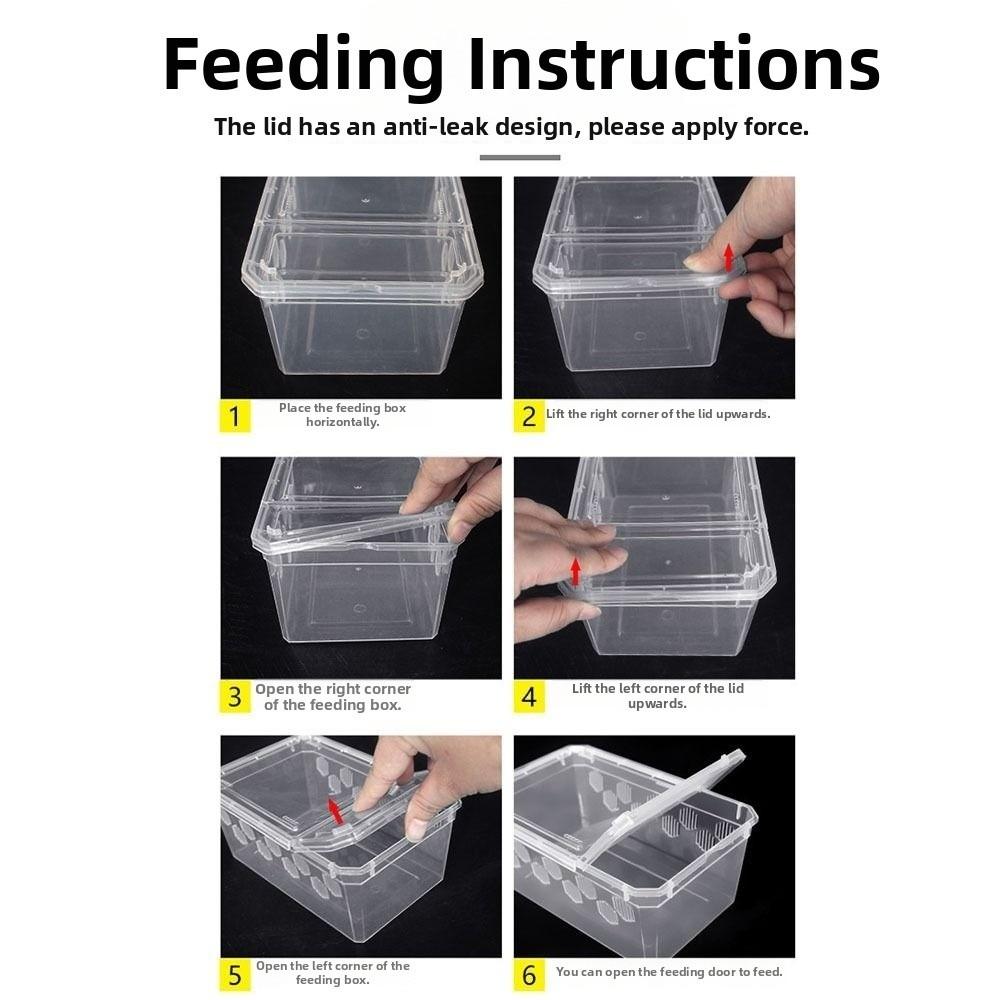 Feeding Instructions

The lid has an anti-leak design, please apply force.

1 Place the feeding box horizontally.

2 Lift the right corner of the lid upwards.

3 Open the right corner of the feeding box.

4 Lift the left corner of the lid upwards.

5 Open the left corner of the feeding box.

6 You can open the feeding door to feed.