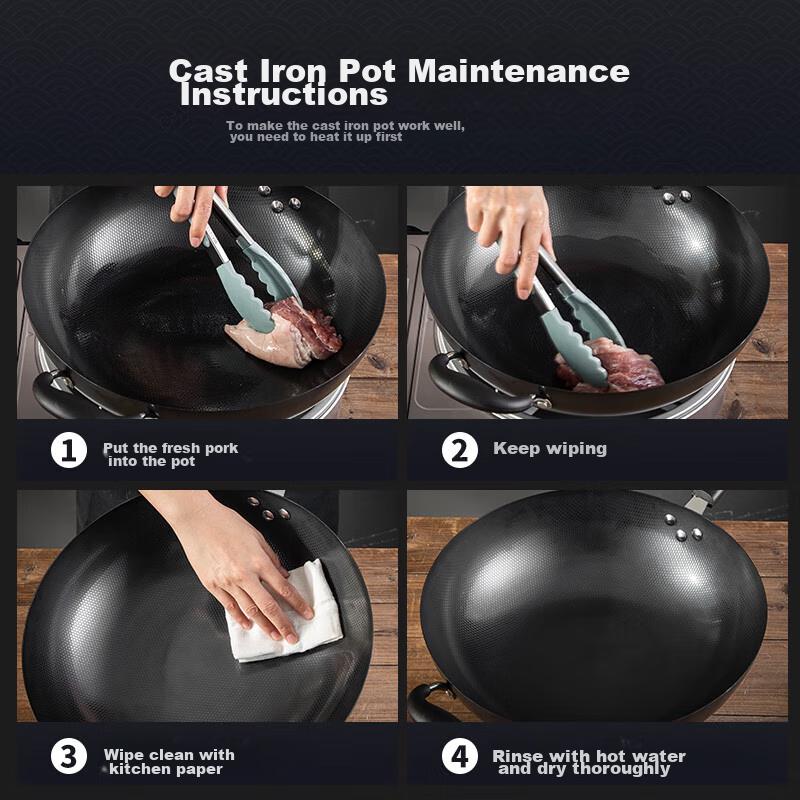 Cast Iron Pot Maintenance Instructions

To make the cast iron pot work well, you need to heat it up first

1 Put the fresh pork into the pot

2 Keep wiping

3 Wipe clean with kitchen paper

4 Rinse with hot water and dry thoroughly