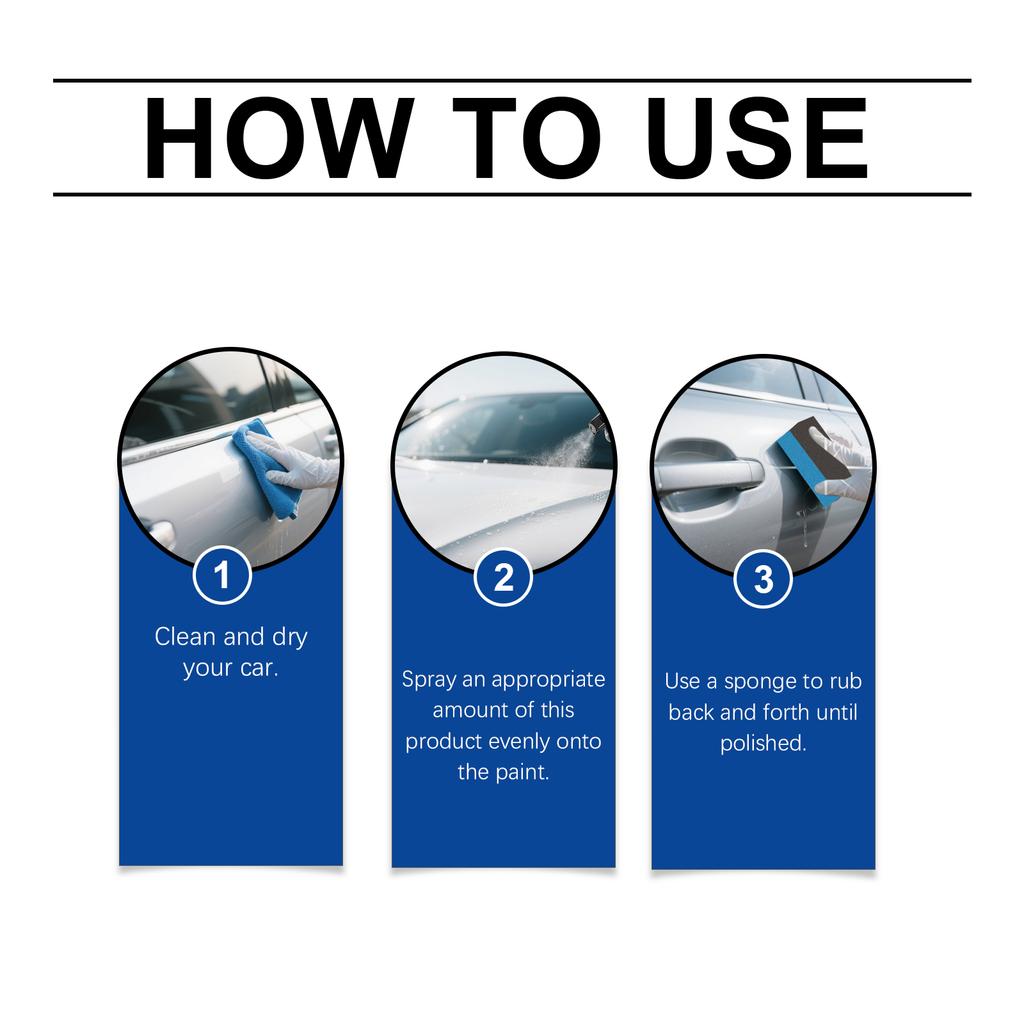 HOW TO USE

1

Clean and dry your car.

2

Spray an appropriate amount of this product evenly onto the paint.

3

Use a sponge to rub back and forth until polished.