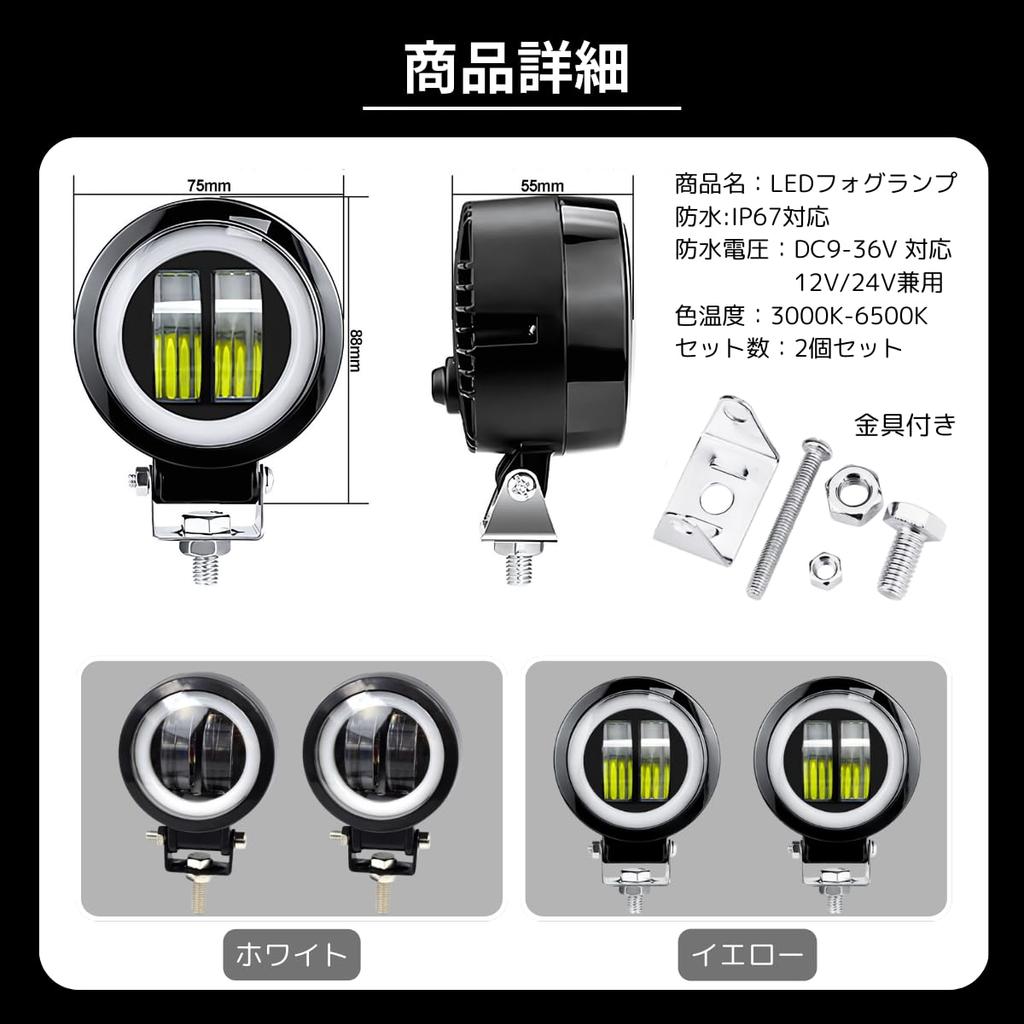 商品詳細

75mm

88mm

55mm

商品名：LEDフォグランプ
防水:IP67対応
防水電圧：DC9-36V 対応
12V/24V兼用
色温度：3000K-6500K
セット数：2個セット

金具付き

ホワイト

イエロー