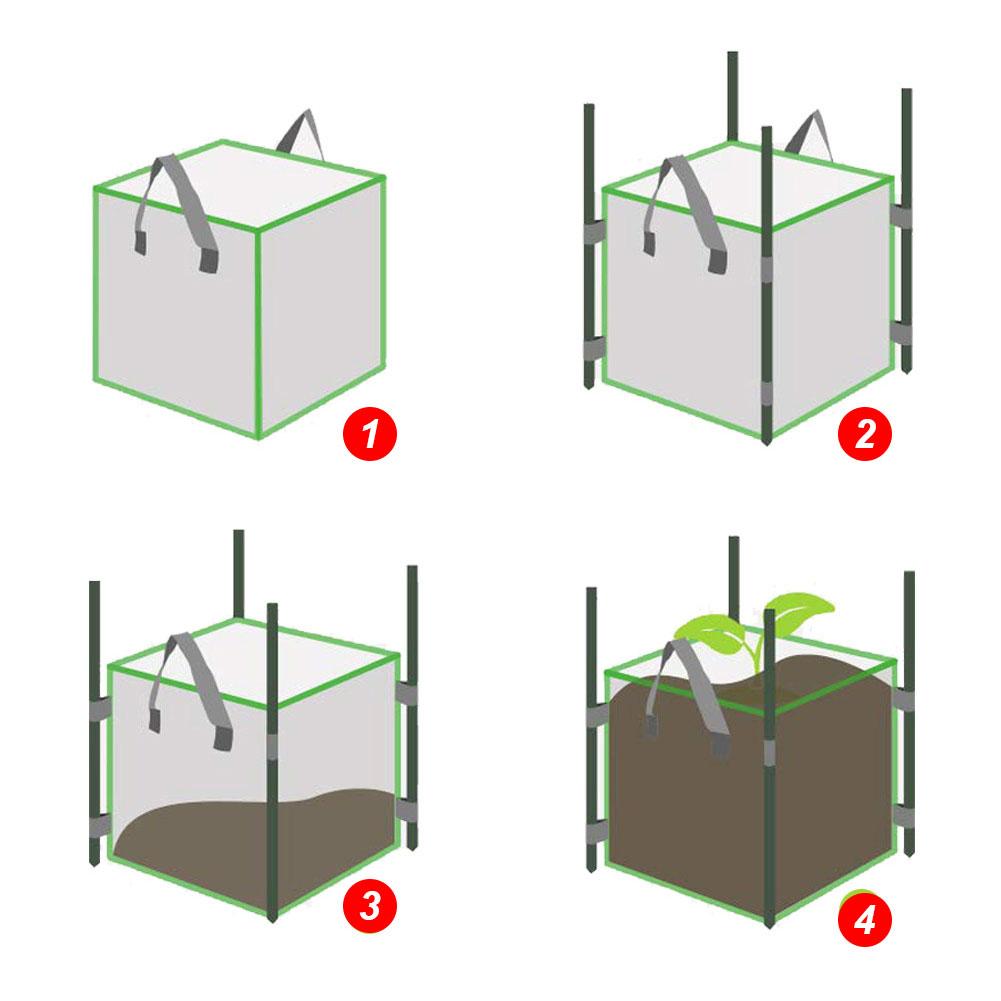 1

2

3

4