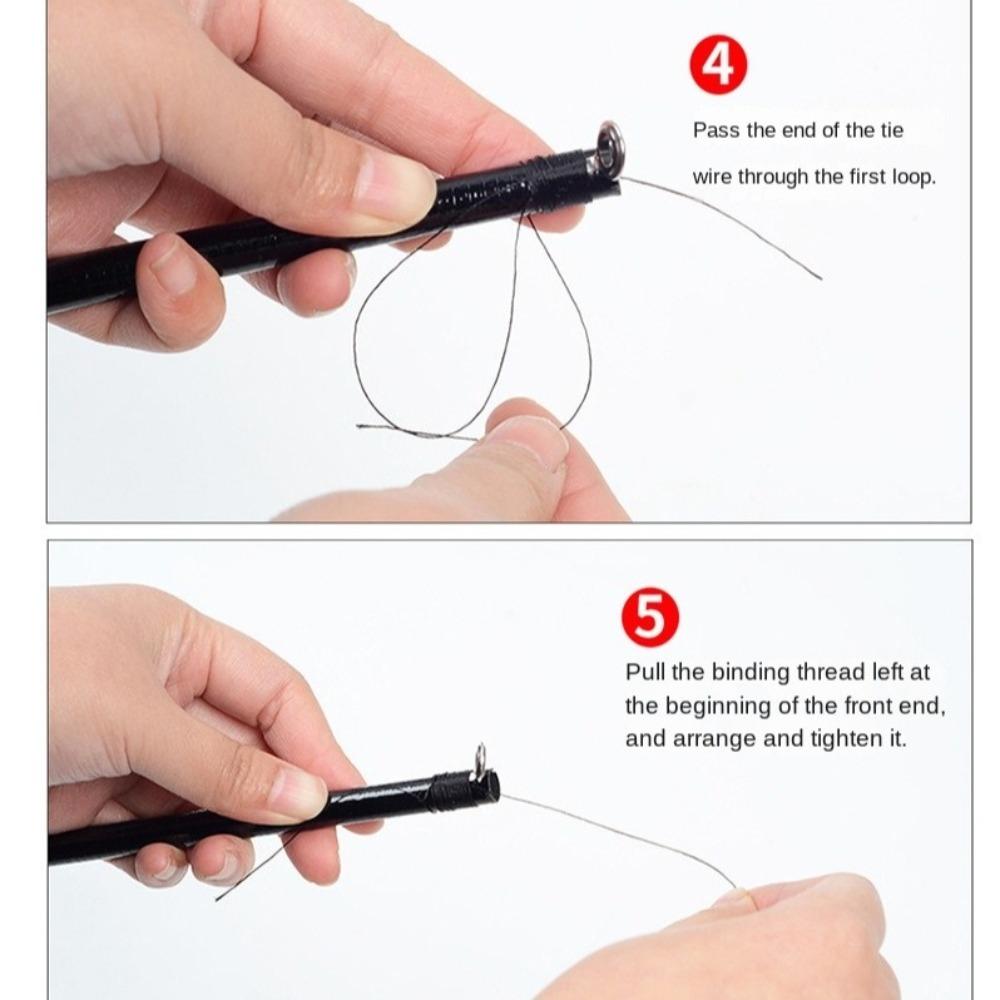 4

Pass the end of the tie wire through the first loop.

5

Pull the binding thread left at the beginning of the front end, and arrange and tighten it.