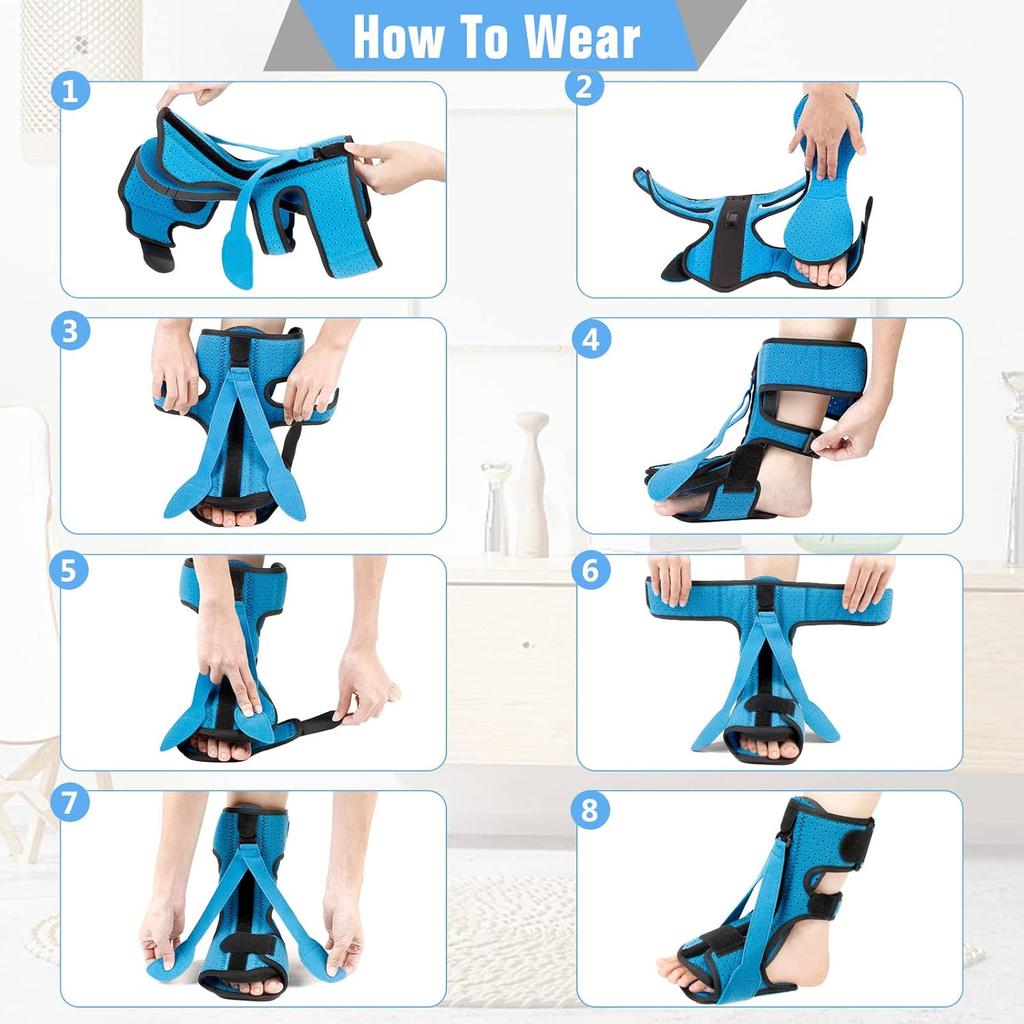 How To Wear

1

2

3

4

5

6

7

8