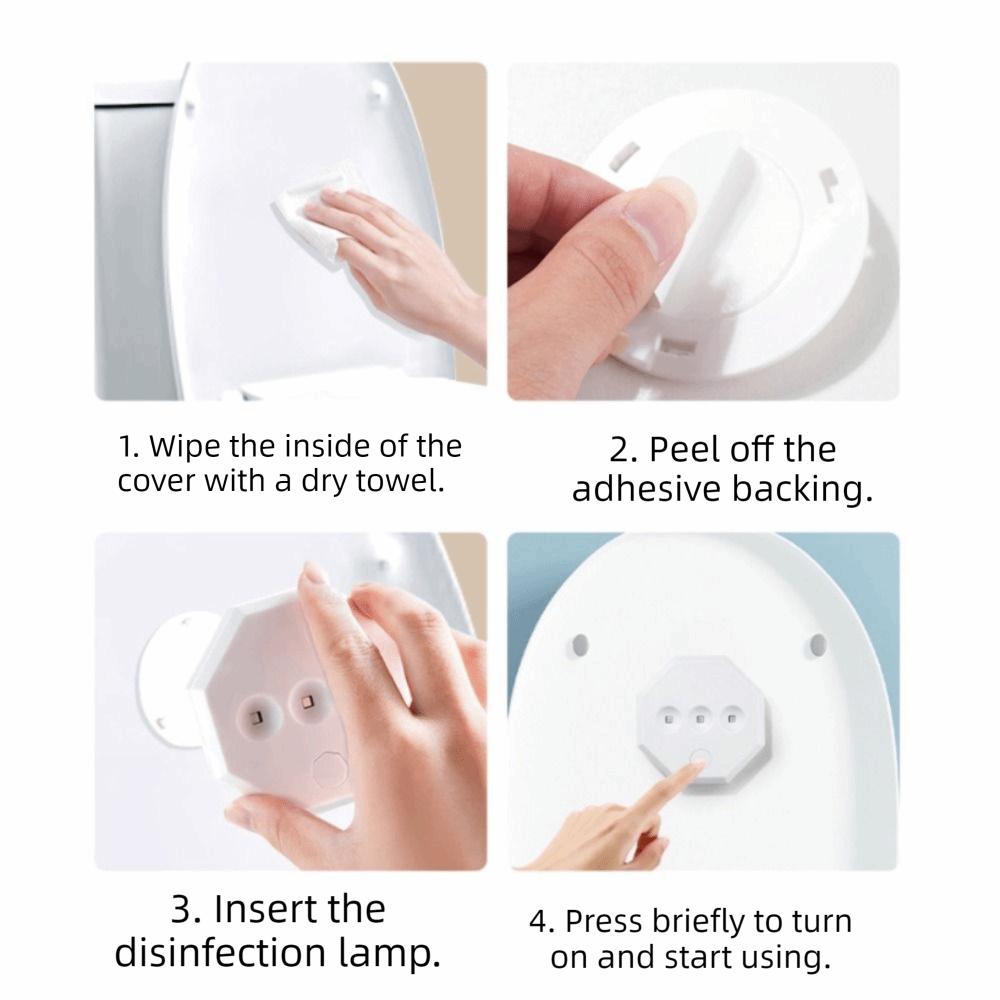 1. Wipe the inside of the cover with a dry towel.

2. Peel off the adhesive backing.

3. Insert the disinfection lamp.

4. Press briefly to turn on and start using.