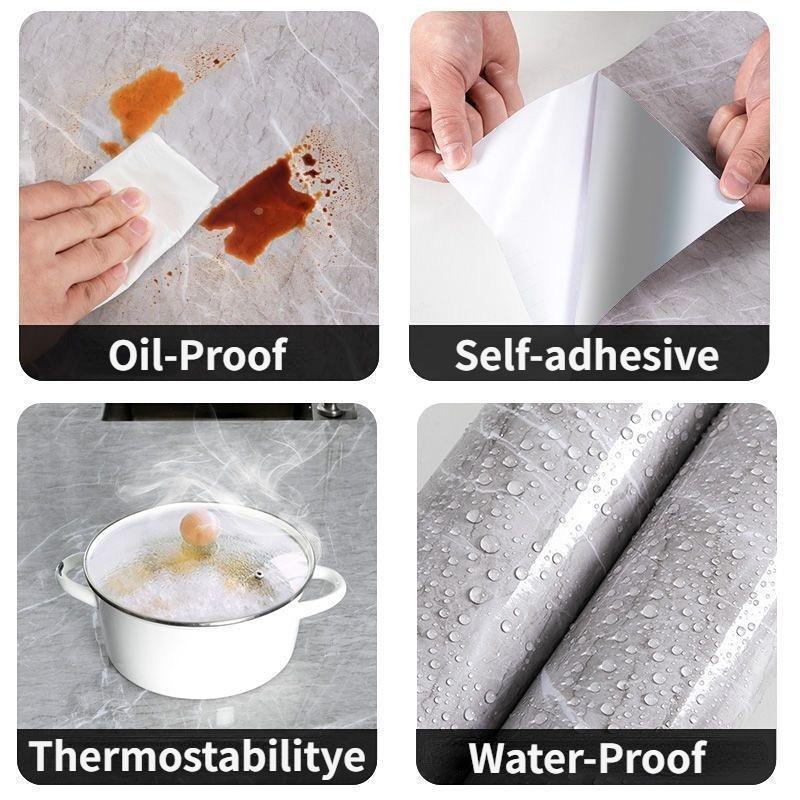 Oil-Proof

Self-adhesive

Thermostabilitye

Water-Proof