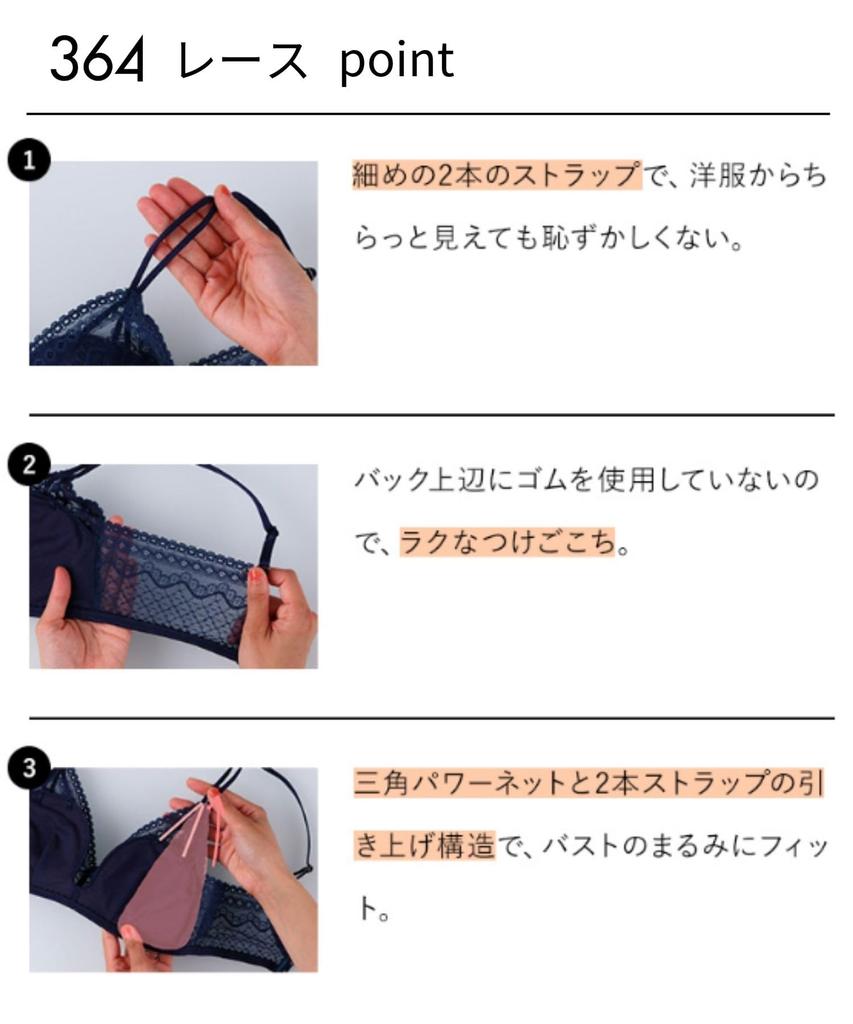 364 レース point

1

細めの2本のストラップで、洋服からちらっと見えても恥ずかしくない。

2

バック上辺にゴムを使用していないので、ラクなつけごこち。

3

三角パワーネットと2本ストラップの引き上げ構造で、バストのまるみにフィット。