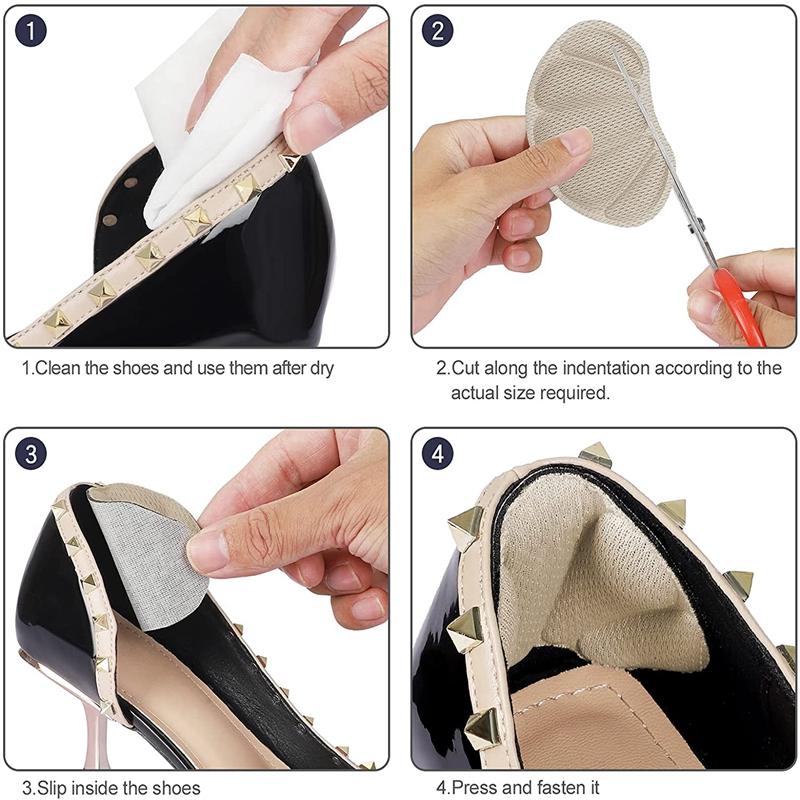 1

1.Clean the shoes and use them after dry

2

2.Cut along the indentation according to the actual size required.

3

3.Slip inside the shoes

4

4.Press and fasten it