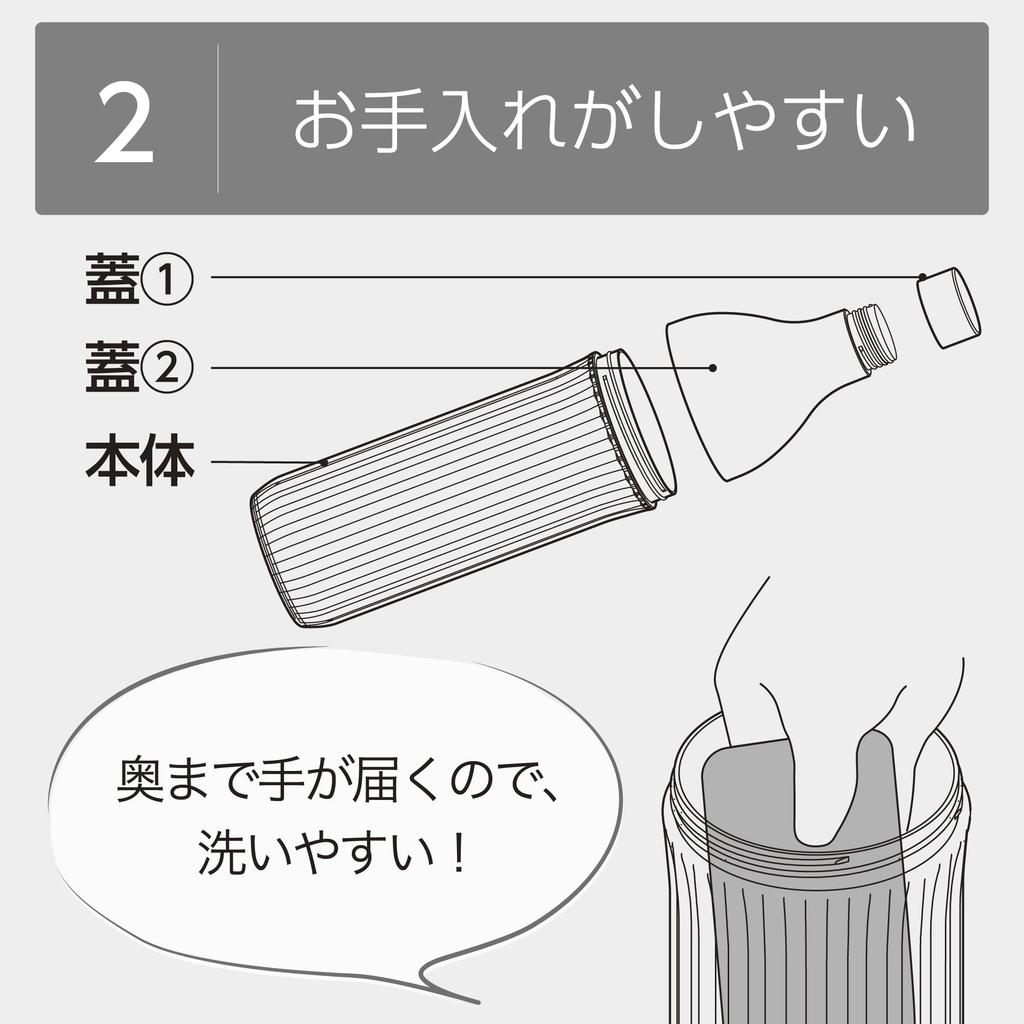 2 お手入れがしやすい

蓋①

蓋②

本体

奥まで手が届くので、洗いやすい！