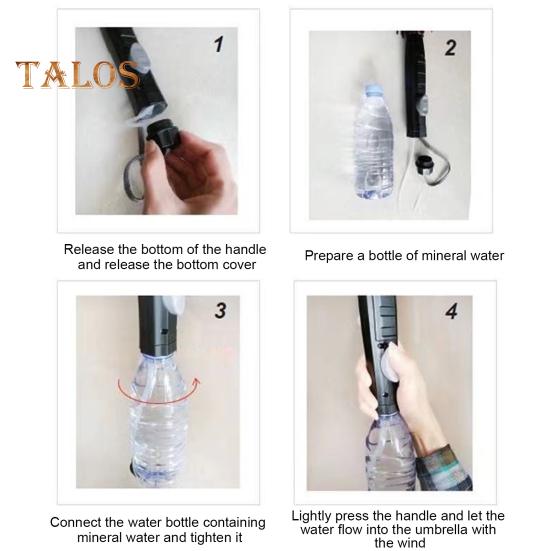 TALOS

1

Release the bottom of the handle and release the bottom cover

2

Prepare a bottle of mineral water

3

Connect the water bottle containing mineral water and tighten it

4

Lightly press the handle and let the water flow into the umbrella with the wind