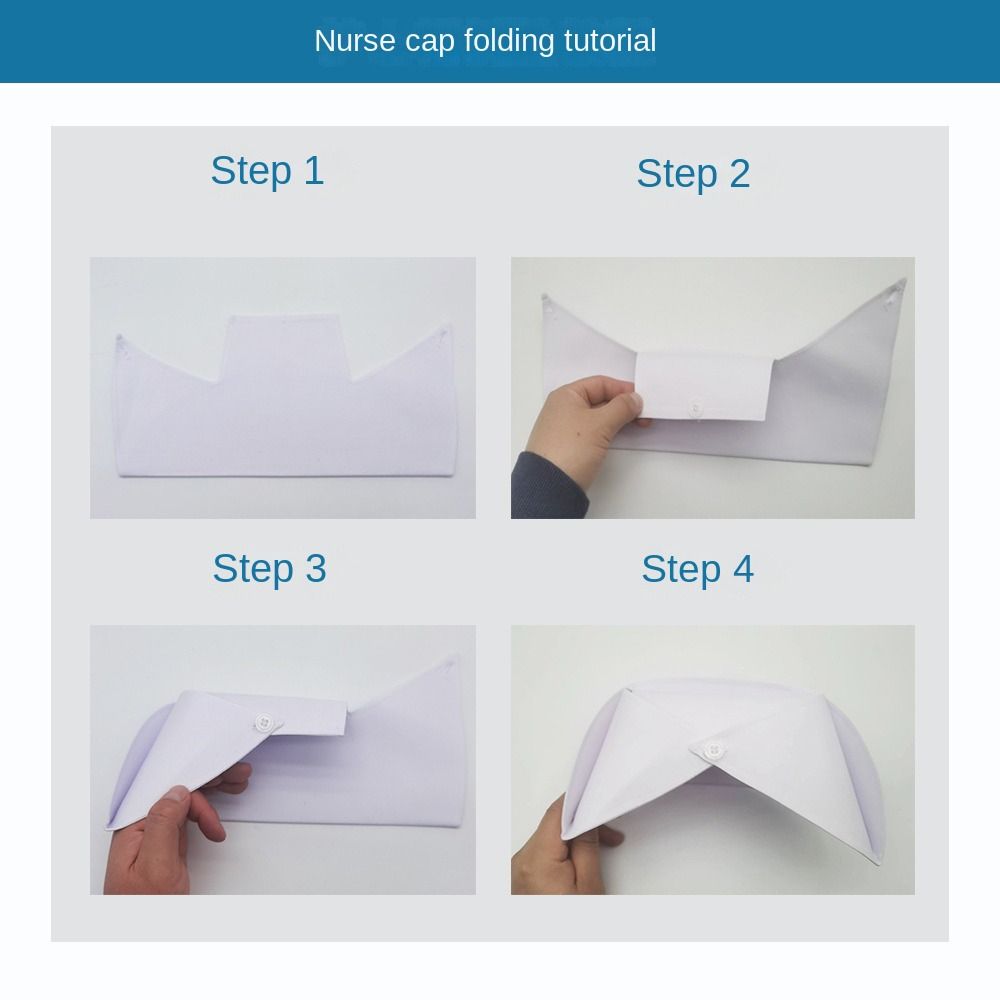 Nurse cap folding tutorial

Step 1

Step 2

Step 3

Step 4